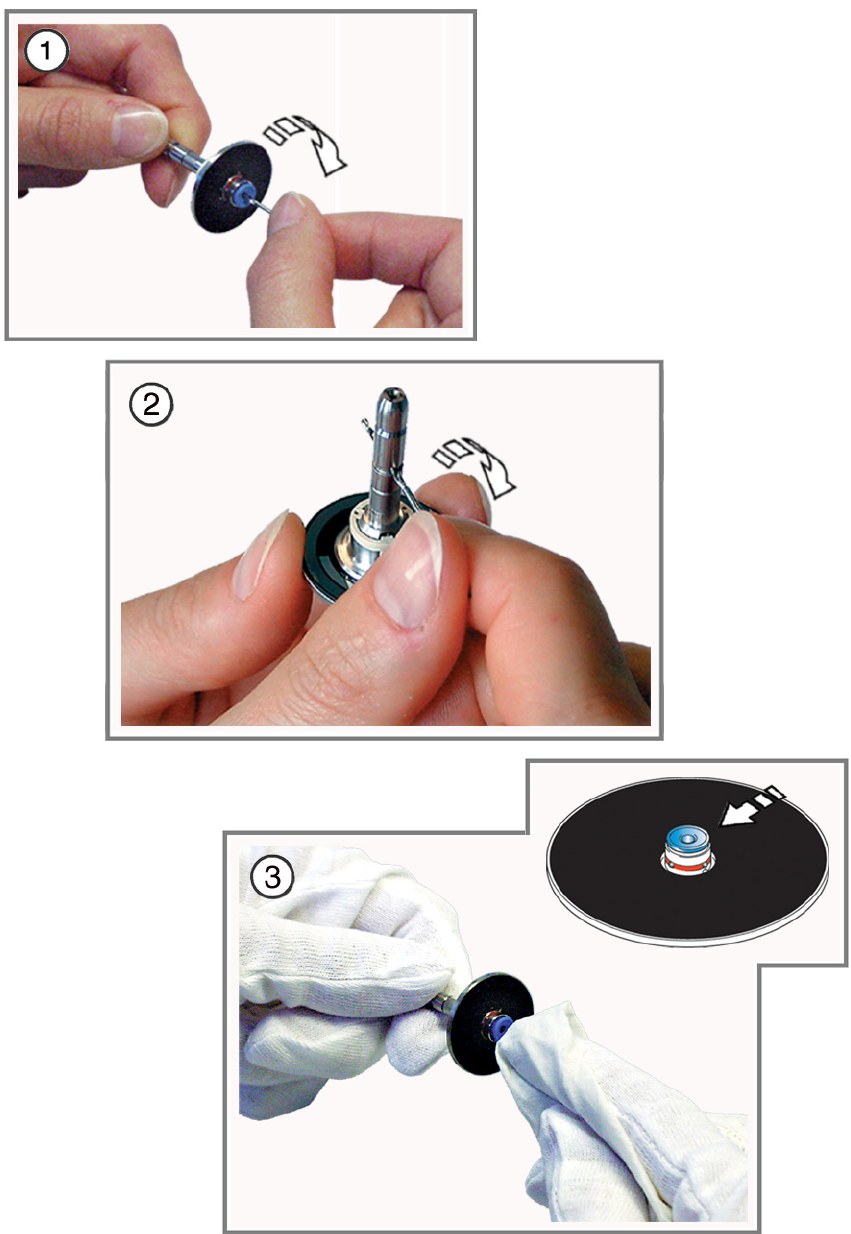 1

2

3