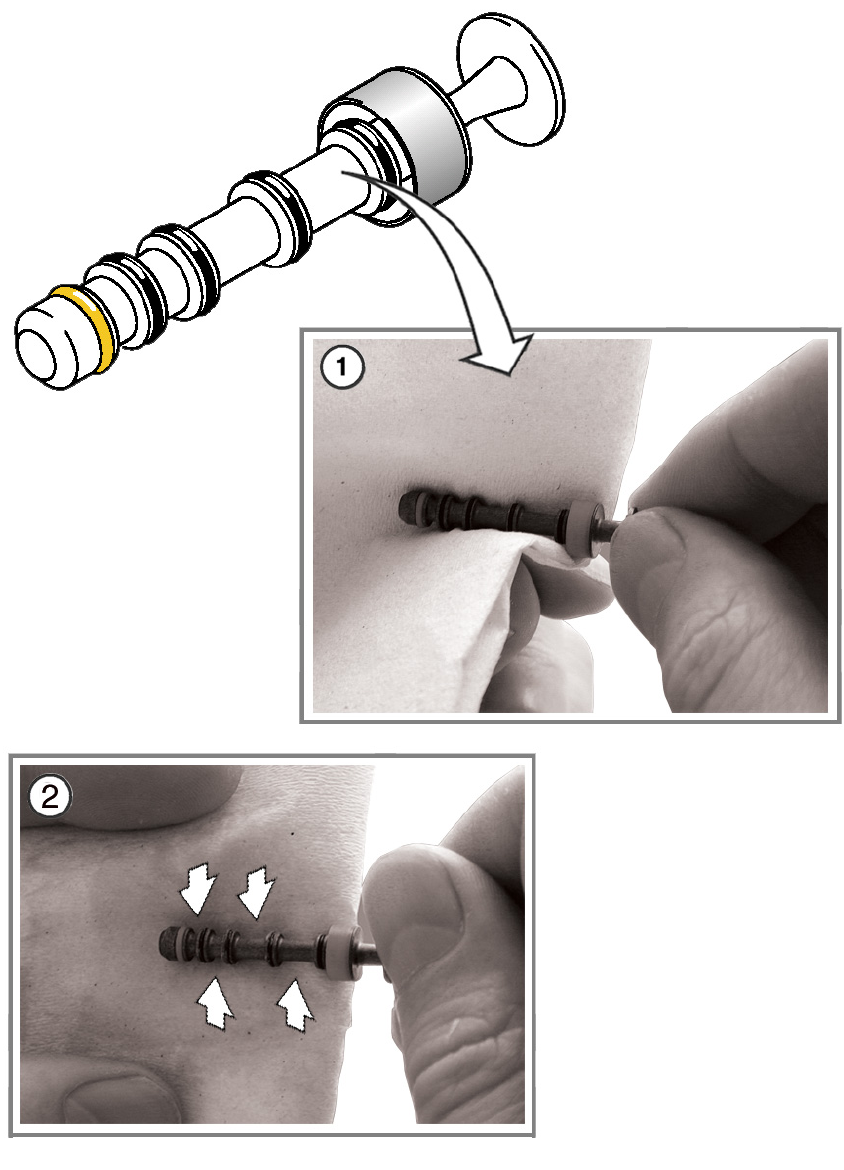 1

2