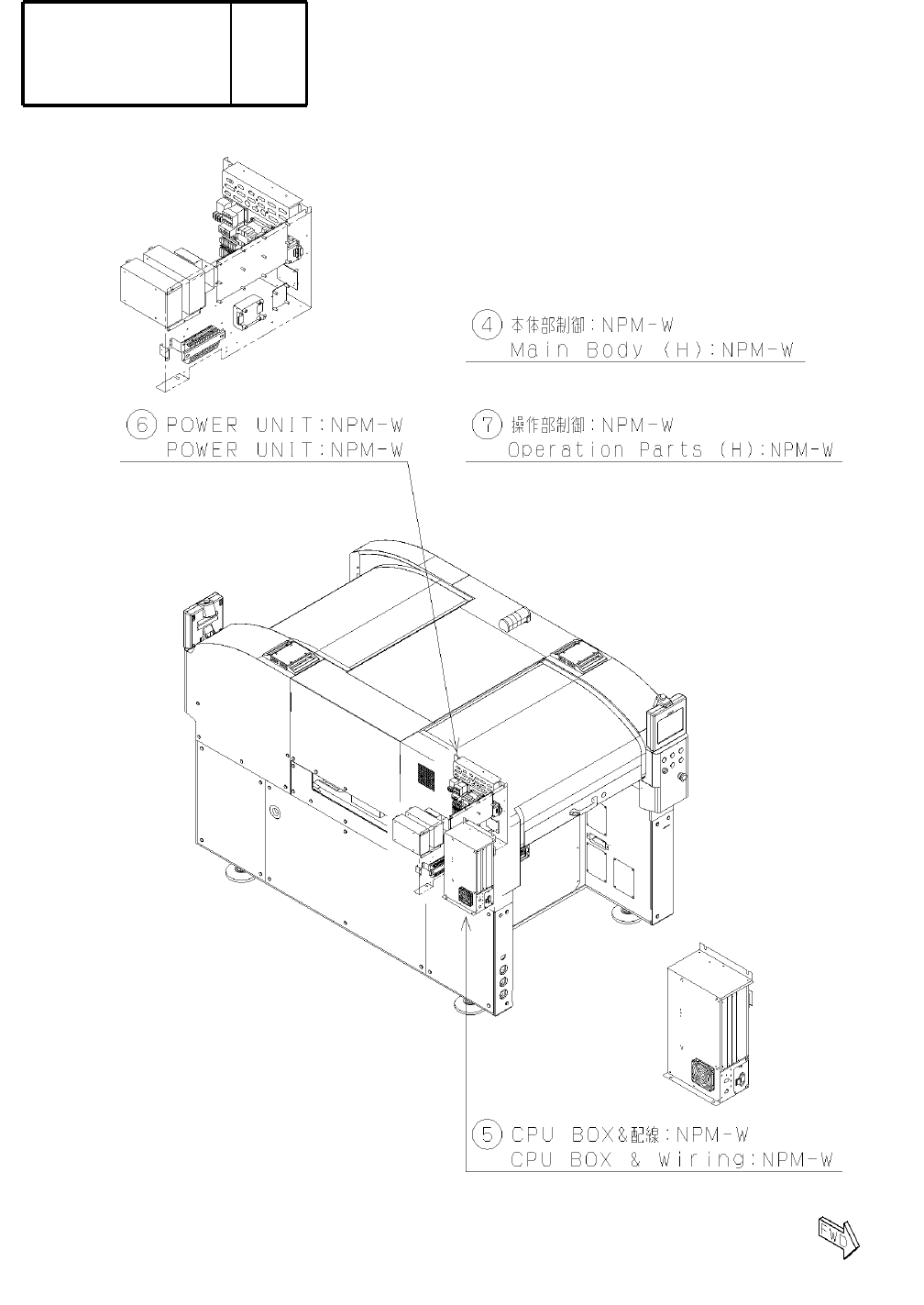 ④ 本体部制御:NPM-W
Main Body (H):NPM-W

⑥ POWER UNIT:NPM-W
POWER UNIT:NPM-W

⑦ 操作部制御:NPM-W
Operation Parts (H):NPM-W

⑤ CPU BOX&配線:NPM-W
CPU BOX & Wiring:NPM-W

FWD