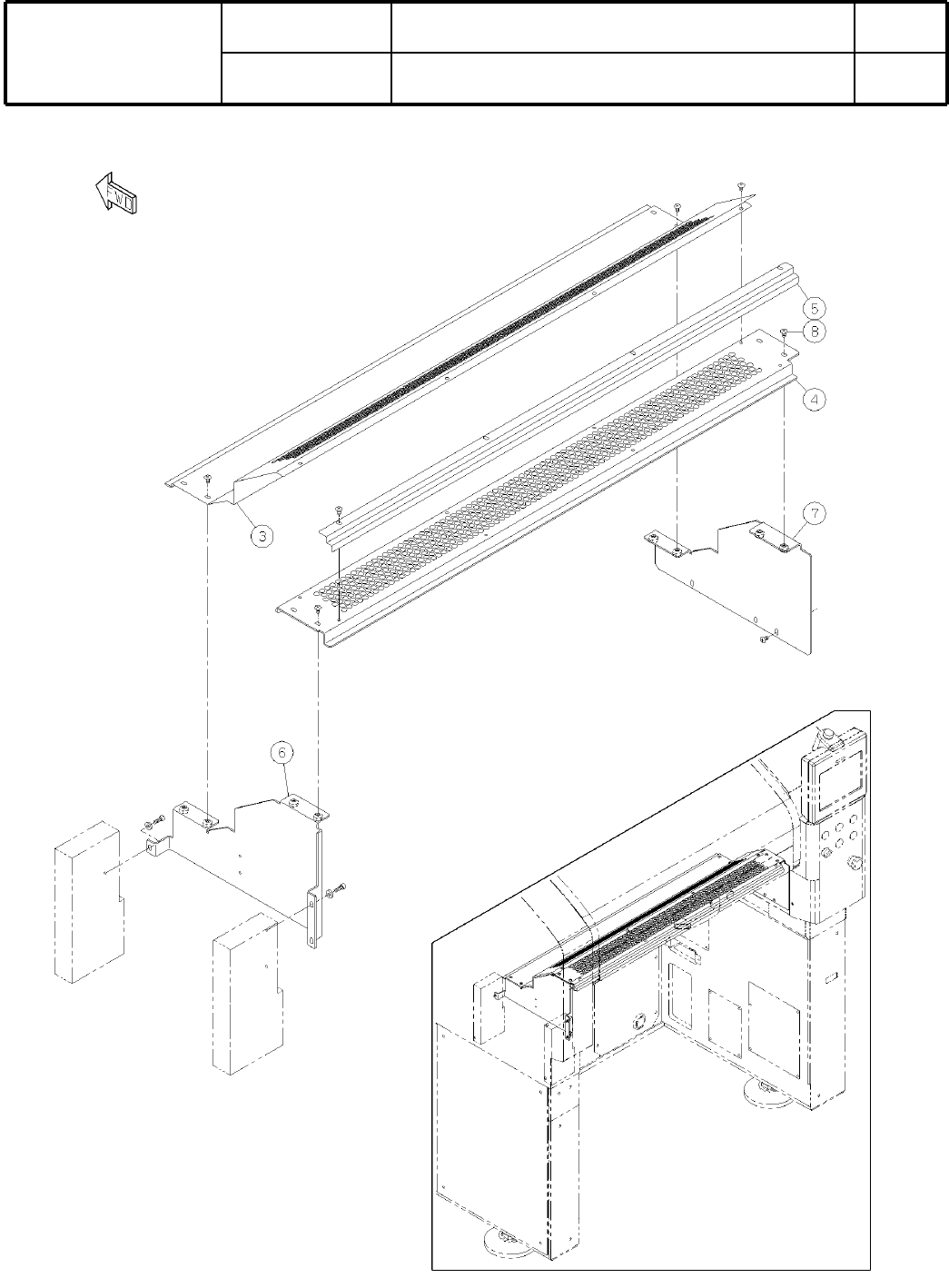 FWD

5
8
4
3
7
6