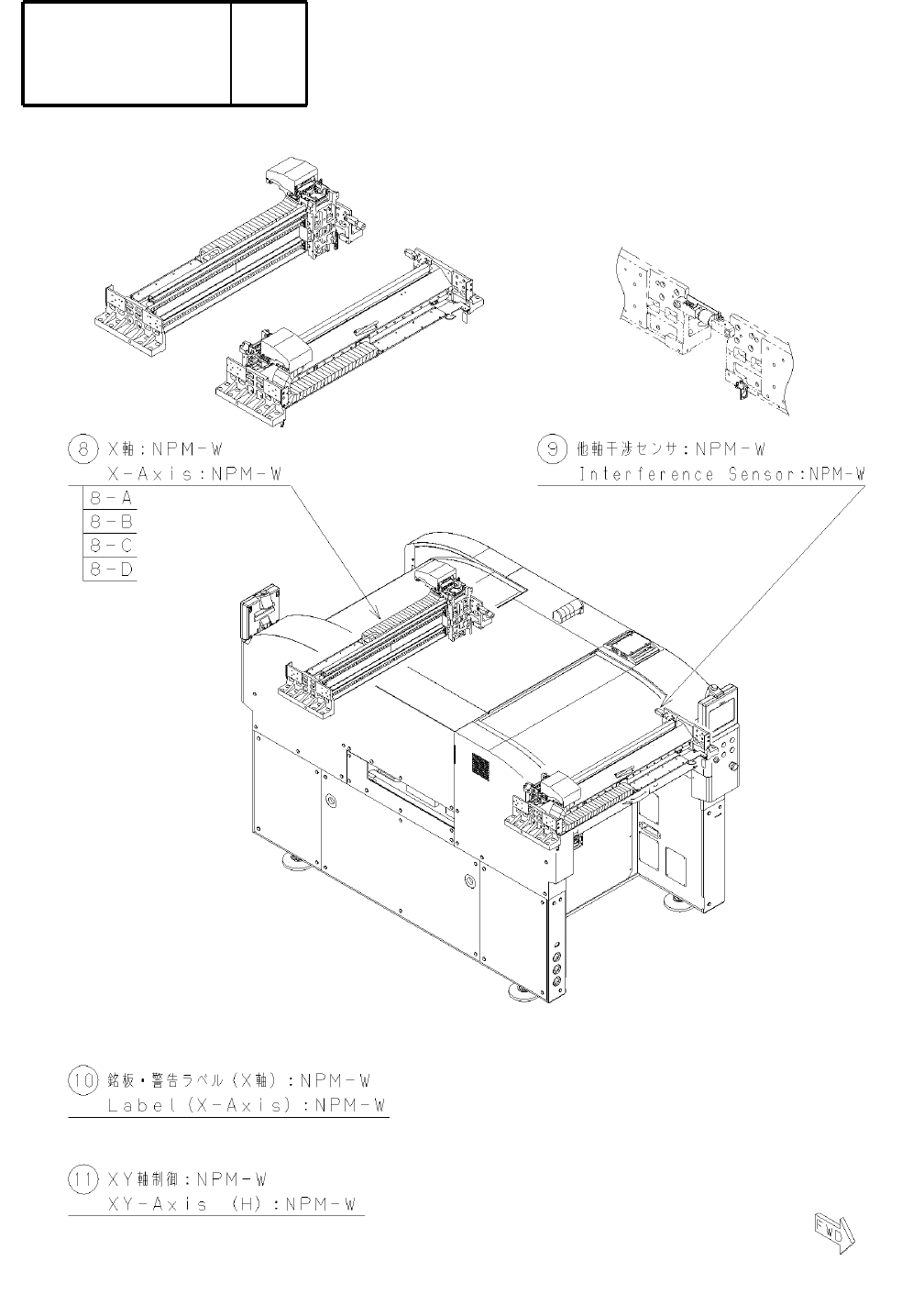 8 X軸:NPM-W
X-Axis:NPM-W

8-A
8-B
8-C
8-D

9 他軸干渉センサ:NPM-W
Interference Sensor:NPM-W

10 銘板・警告ラベル(X軸):NPM-W
Label(X-Axis):NPM-W

11 XY軸制御:NPM-W
XY-Axis (H):NPM-W

FWD