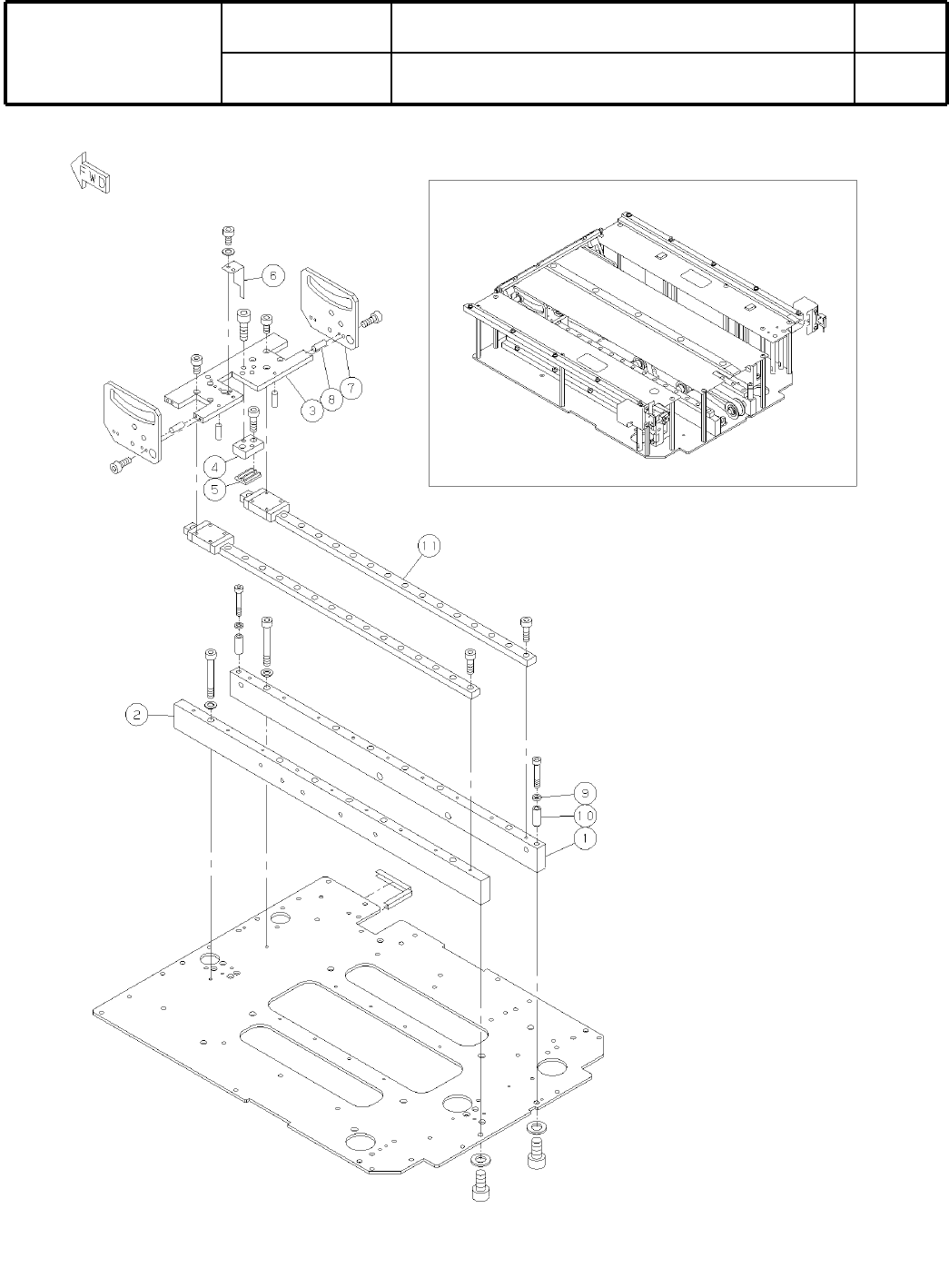 FWD

6
7
8
3
4
5
11
2
9
10
1