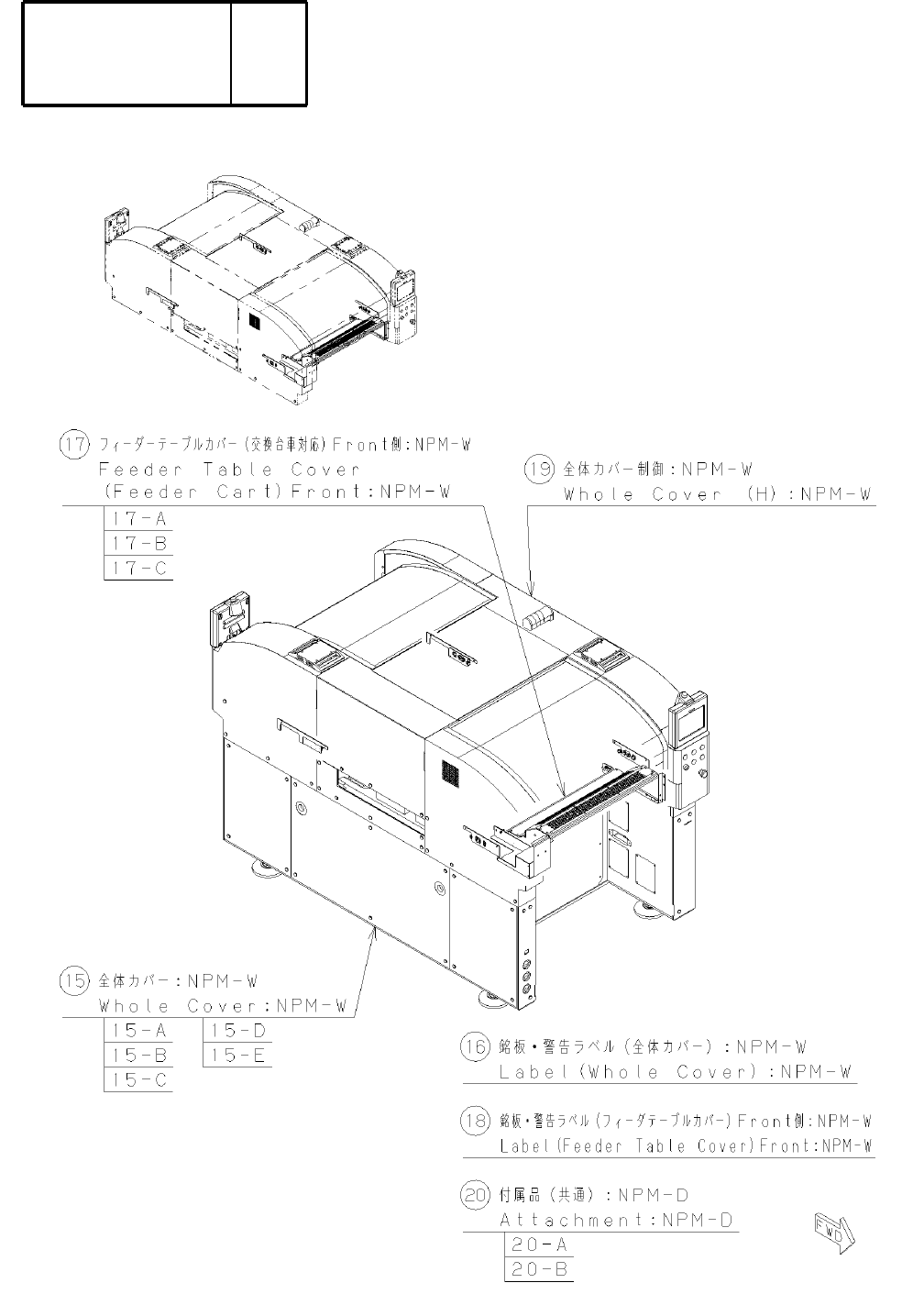 17 フィーダーテーブルカバー(交換台車対応)Front側:NPM-W
Feeder Table Cover
(Feeder Cart)Front:NPM-W

17-A
17-B
17-C

19 全体カバー制御:NPM-W
Whole Cover (H):NPM-W

15 全体カバー:NPM-W
Whole Cover:NPM-W

15-A
15-B
15-C
15-D
15-E

16 銘板・警告ラベル(全体カバー):NPM-W
Label(Whole Cover):NPM-W

18 銘板・警告ラベル(フィーダテーブルカバー)Front側:NPM-W
Label(Feeder Table Cover)Front:NPM-W

20 付属品(共通):NPM-D
Attachment:NPM-D

20-A
20-B

FWD