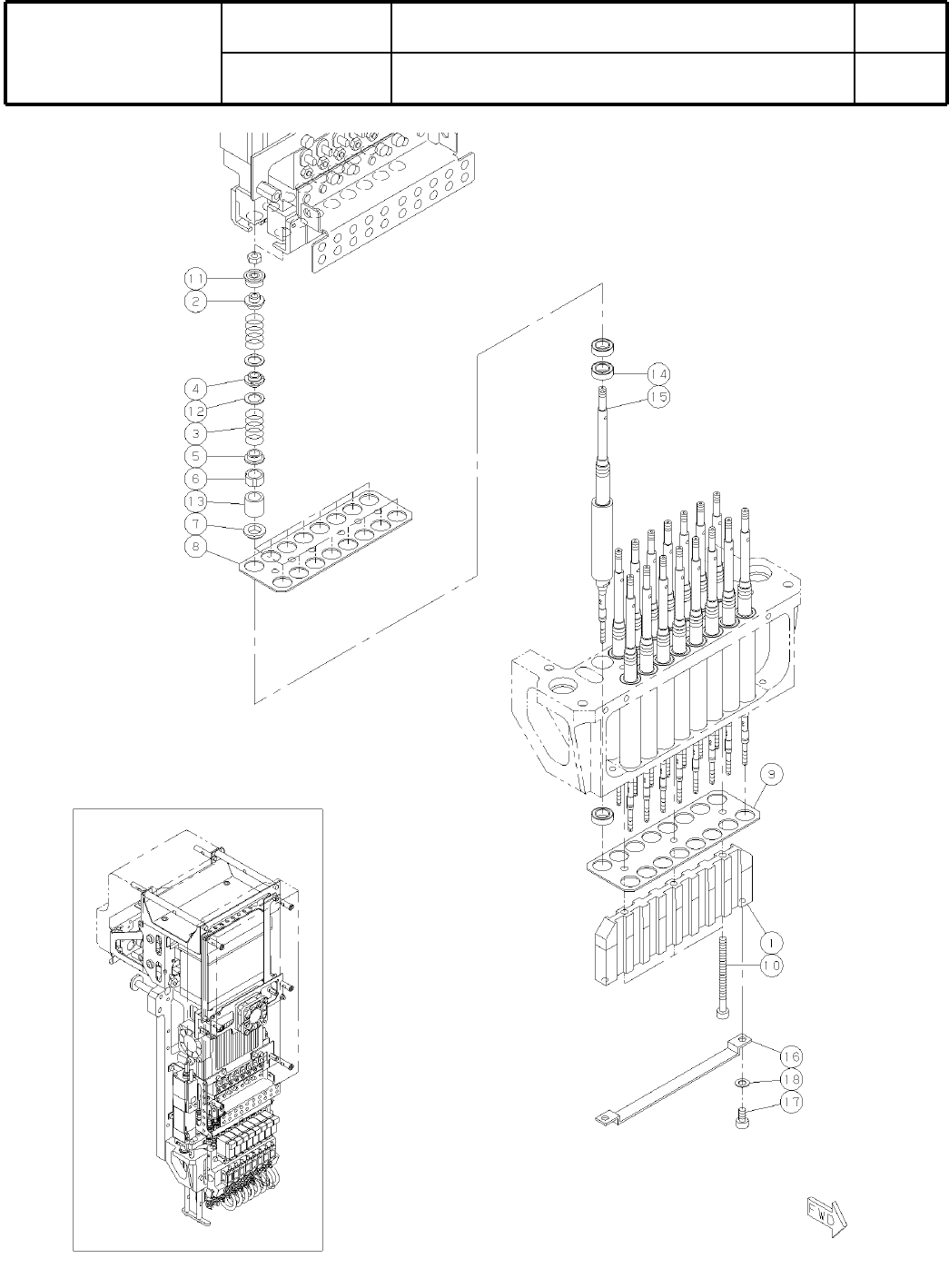 11
2
4
12
3
5
6
13
7
8
14
15
9
1
10
16
18
17
FWD