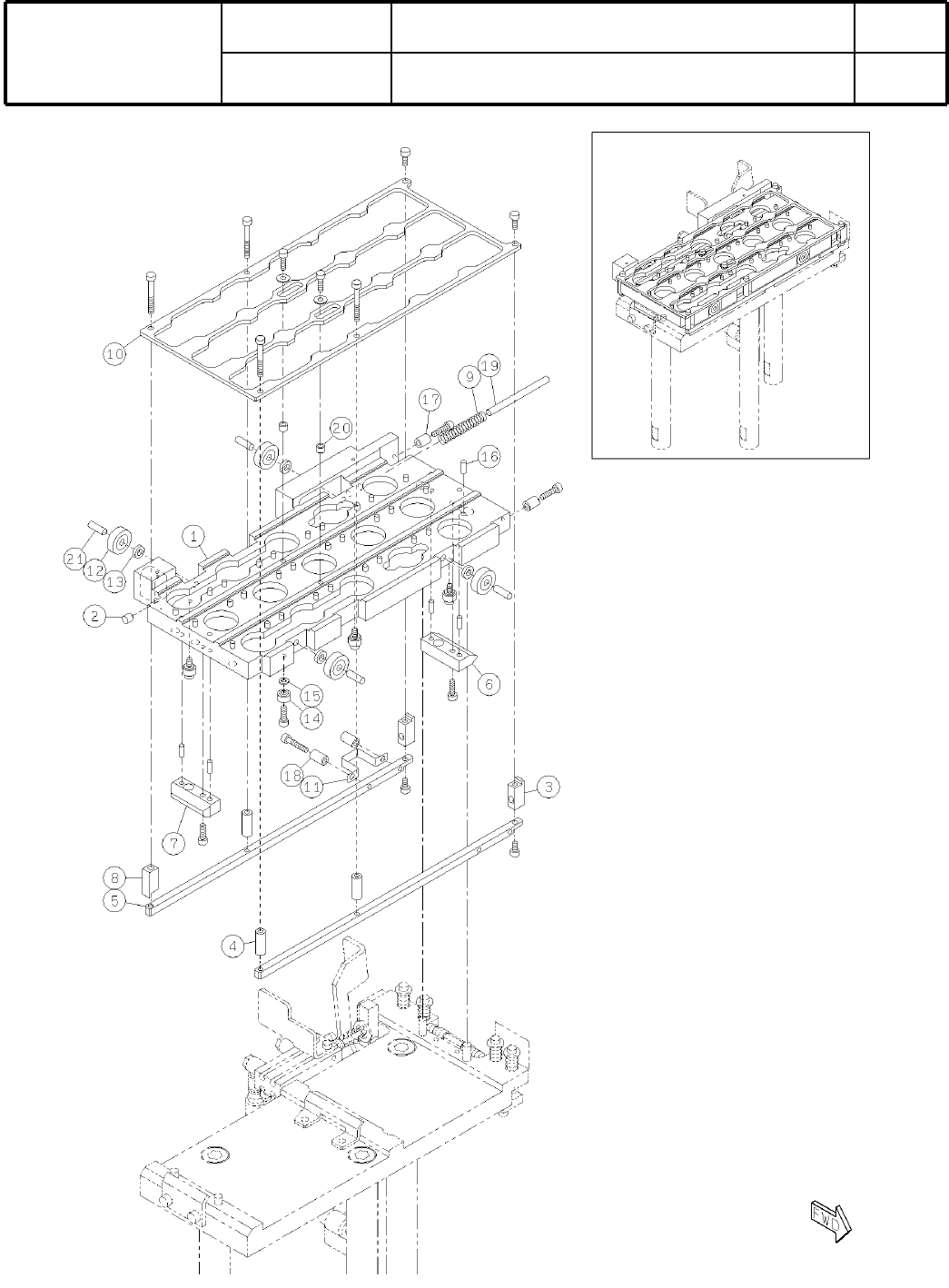 10
17
9
19
20
16
1
21
12
13
2
6
15
14
18
11
3
7
8
5
4
FWD