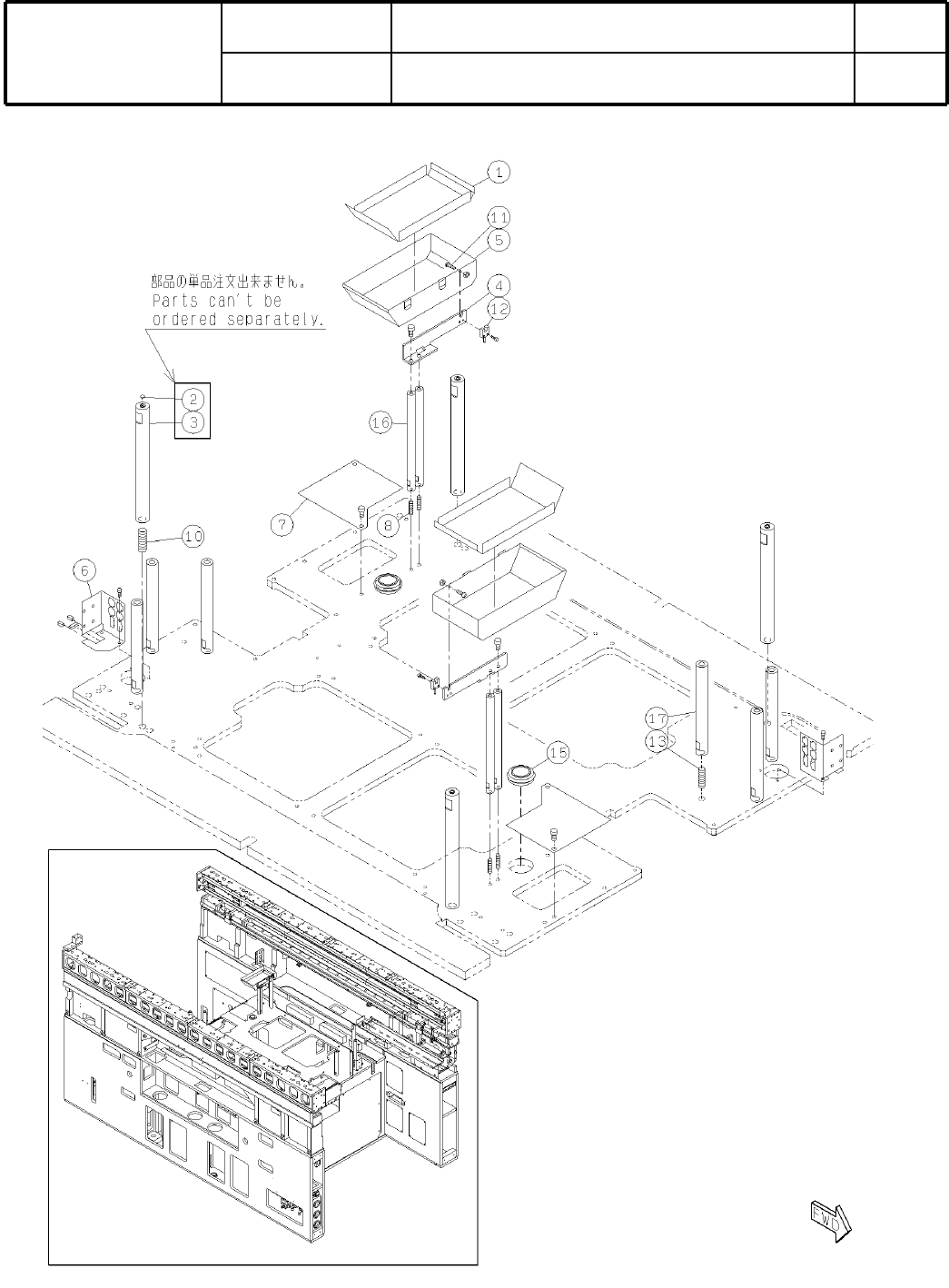 部品の単品注文出来ません。
Parts can't be ordered separately.

1
11
5
4
12
2
3
16
7
8
10
6
17
13
15
FWD