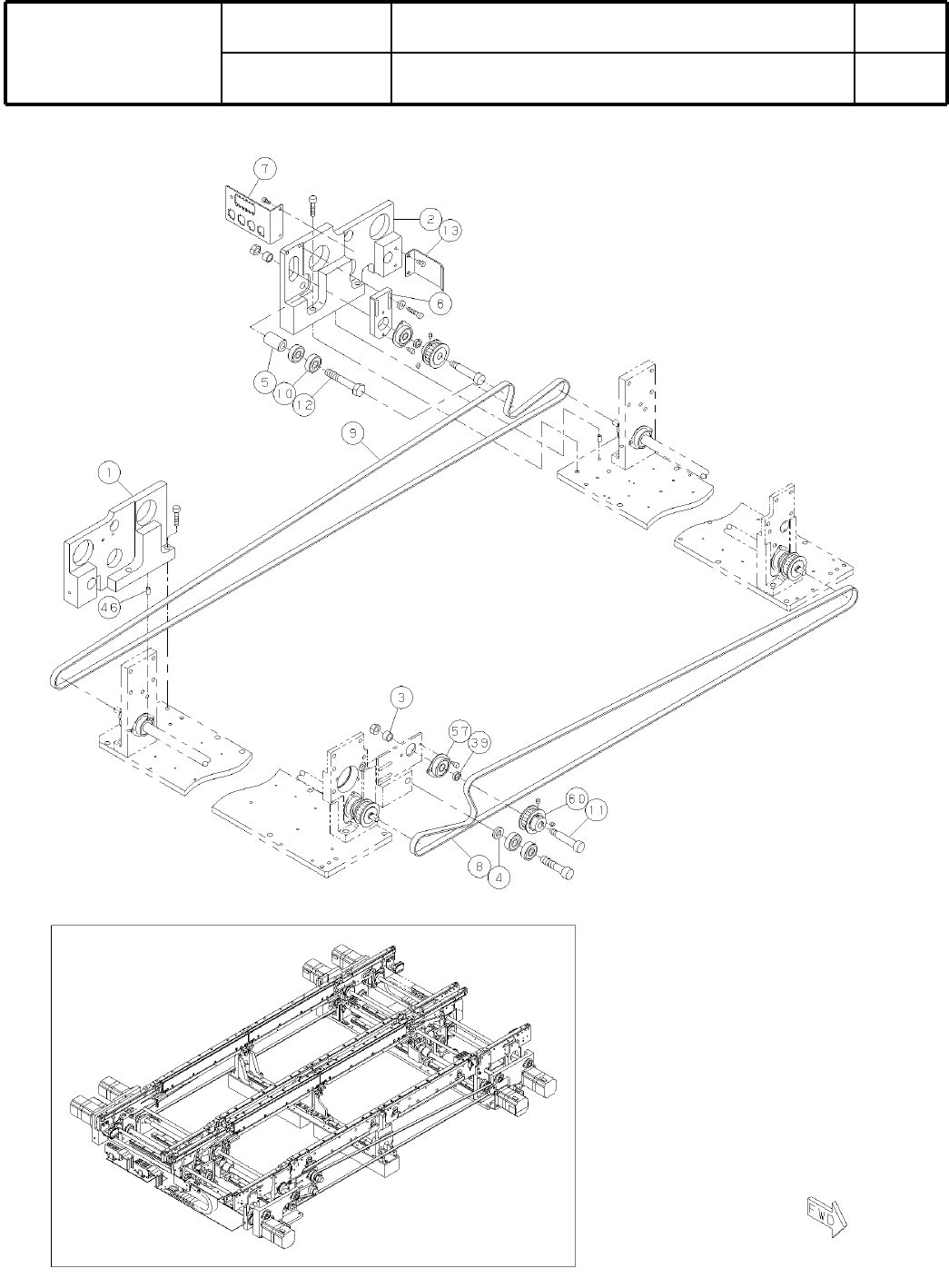 7

2

13

6

5

10

12

9

1

46

3

57

39

60

11

8

4

FWD