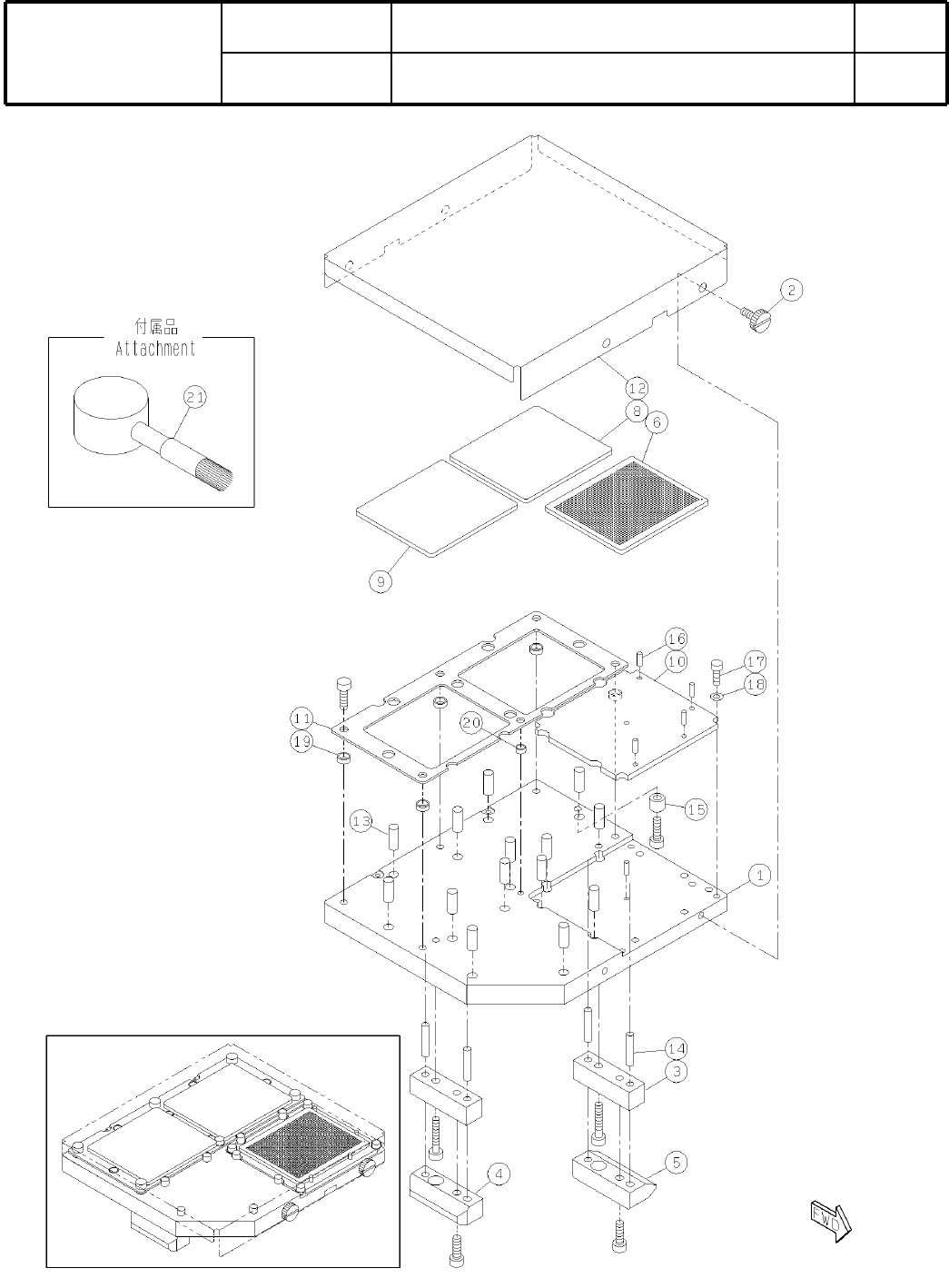 付属品
Attachment

21

2
12
8
6
9
16
10
17
18
11
20
19
15
13
1
14
3
4
5
FWD