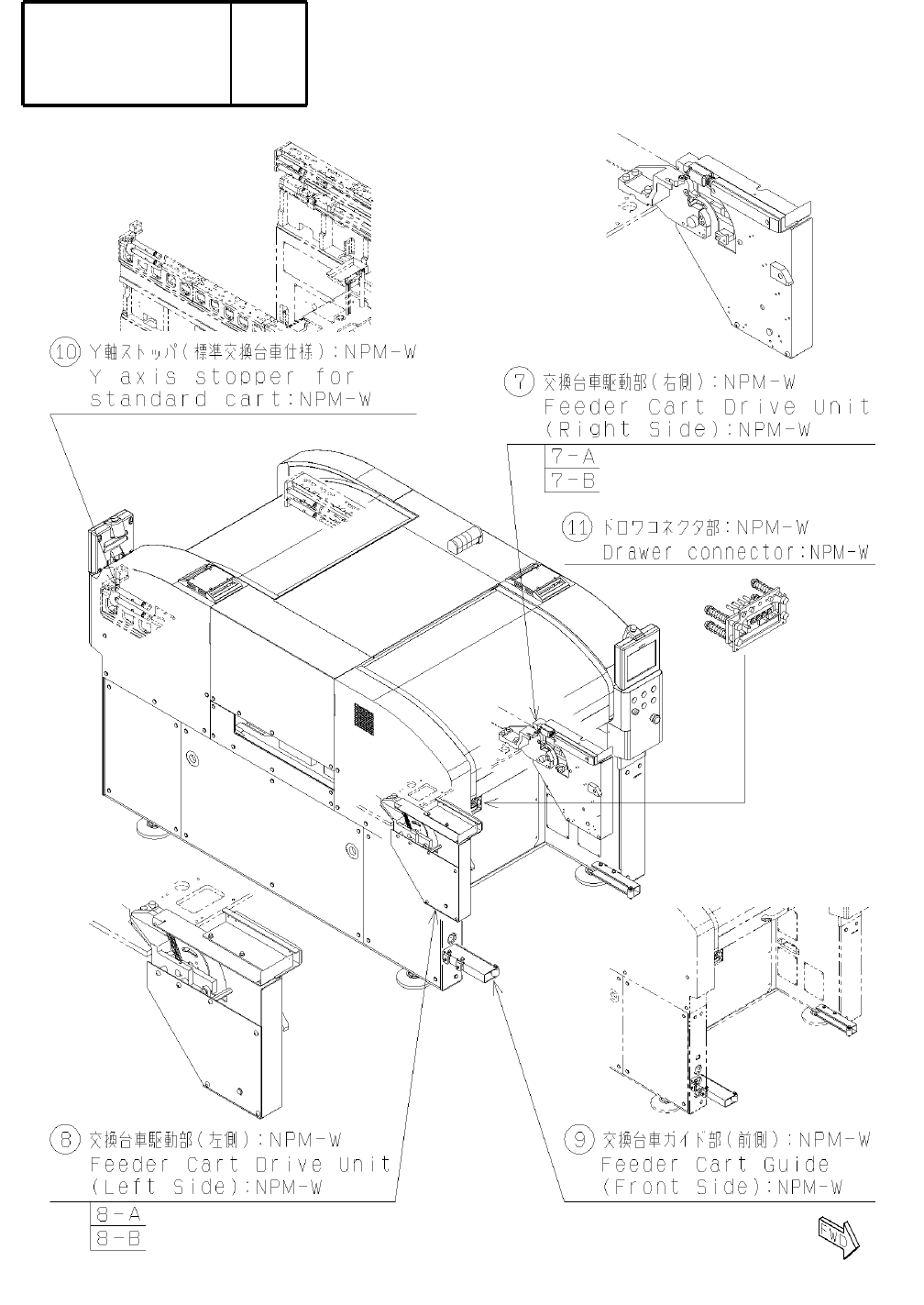 ⑩ Y軸ストッパ(標準交換台車仕様):NPM-W
Y axis stopper for standard cart:NPM-W

⑦ 交換台車駆動部(右側):NPM-W
Feeder Cart Drive Unit (Right Side):NPM-W

7-A
7-B

⑪ ドロワコネクタ部:NPM-W
Drawer connector:NPM-W

⑧ 交換台車駆動部(左側):NPM-W
Feeder Cart Drive Unit (Left Side):NPM-W

8-A
8-B

⑨ 交換台車ガイド部(前側):NPM-W
Feeder Cart Guide (Front Side):NPM-W

FWD