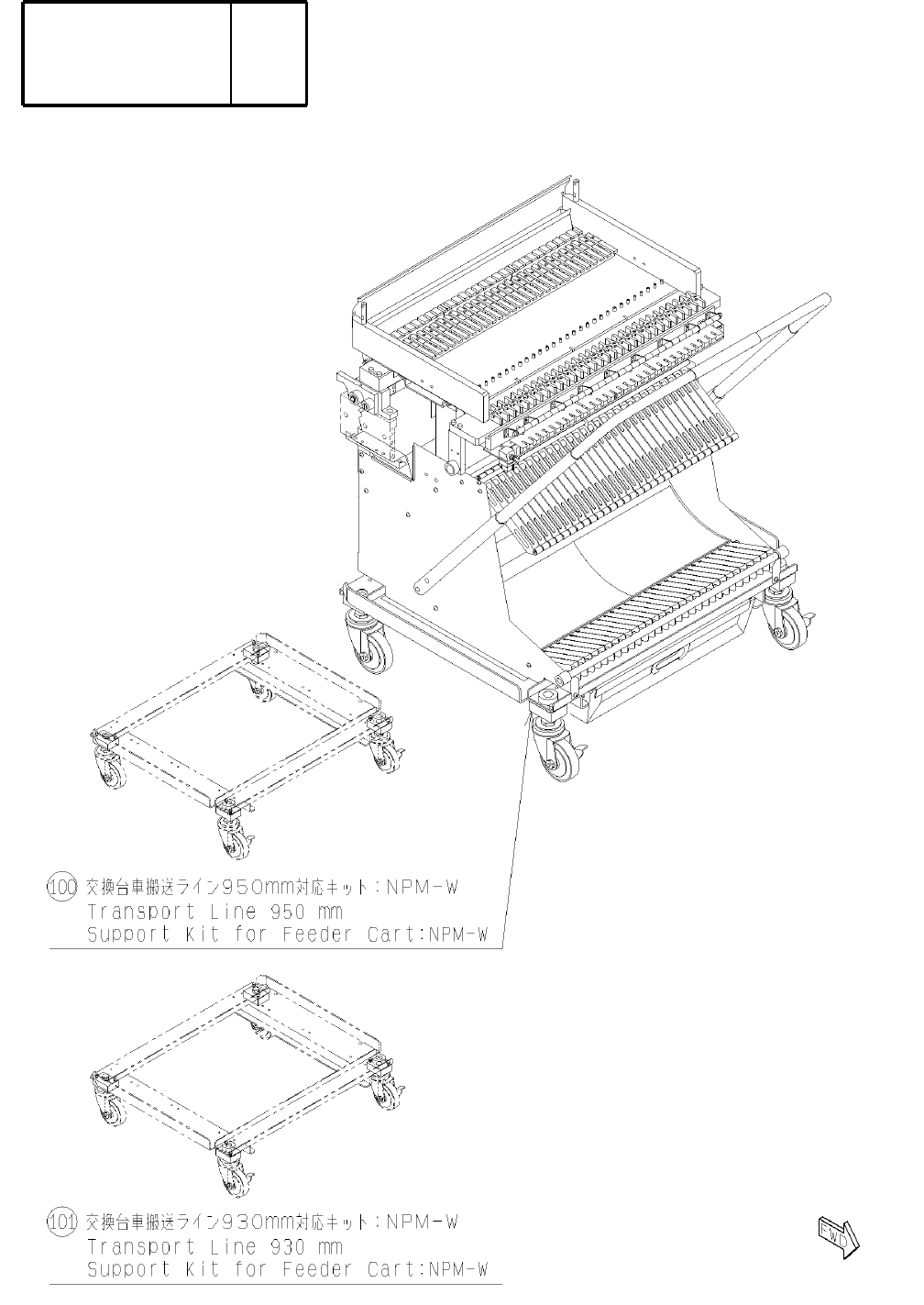 100 交換台車搬送ライン950mm対応キット：NPM-W
Transport Line 950 mm
Support Kit for Feeder Cart:NPM-W

101 交換台車搬送ライン930mm対応キット：NPM-W
Transport Line 930 mm
Support Kit for Feeder Cart:NPM-W

FWD