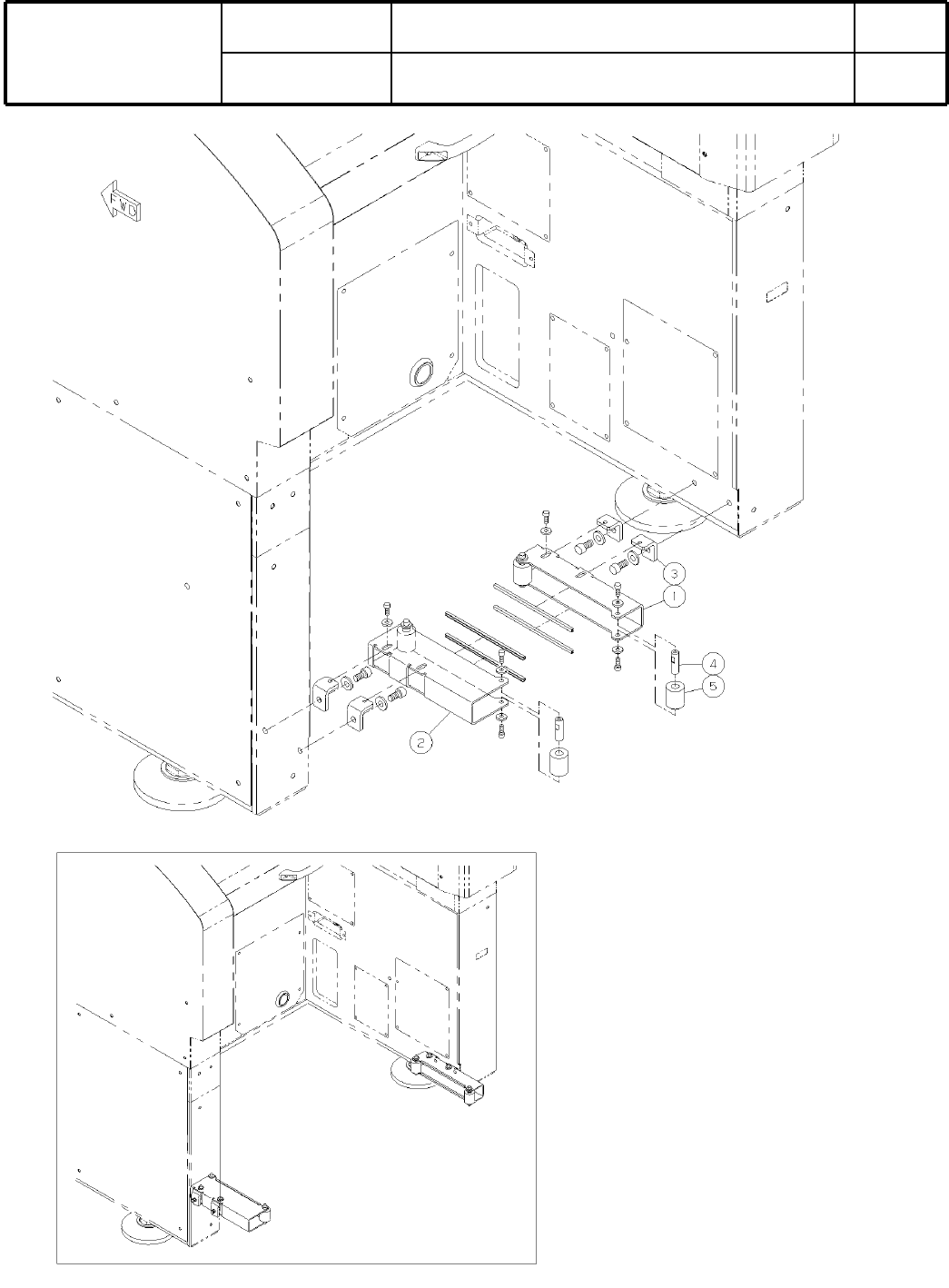 FWD

3
1
4
5
2