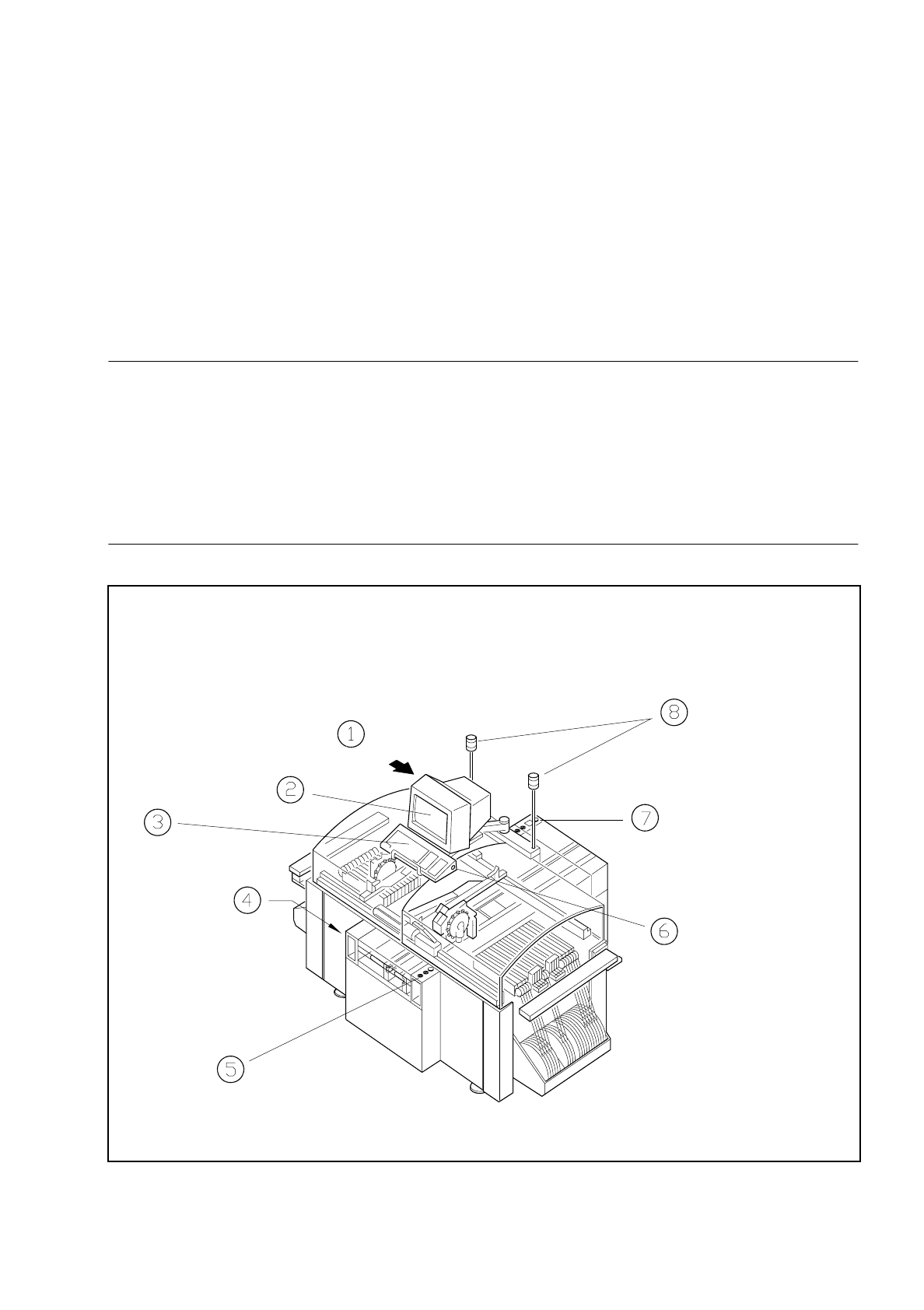 1

2

3

4

5

6

7

8