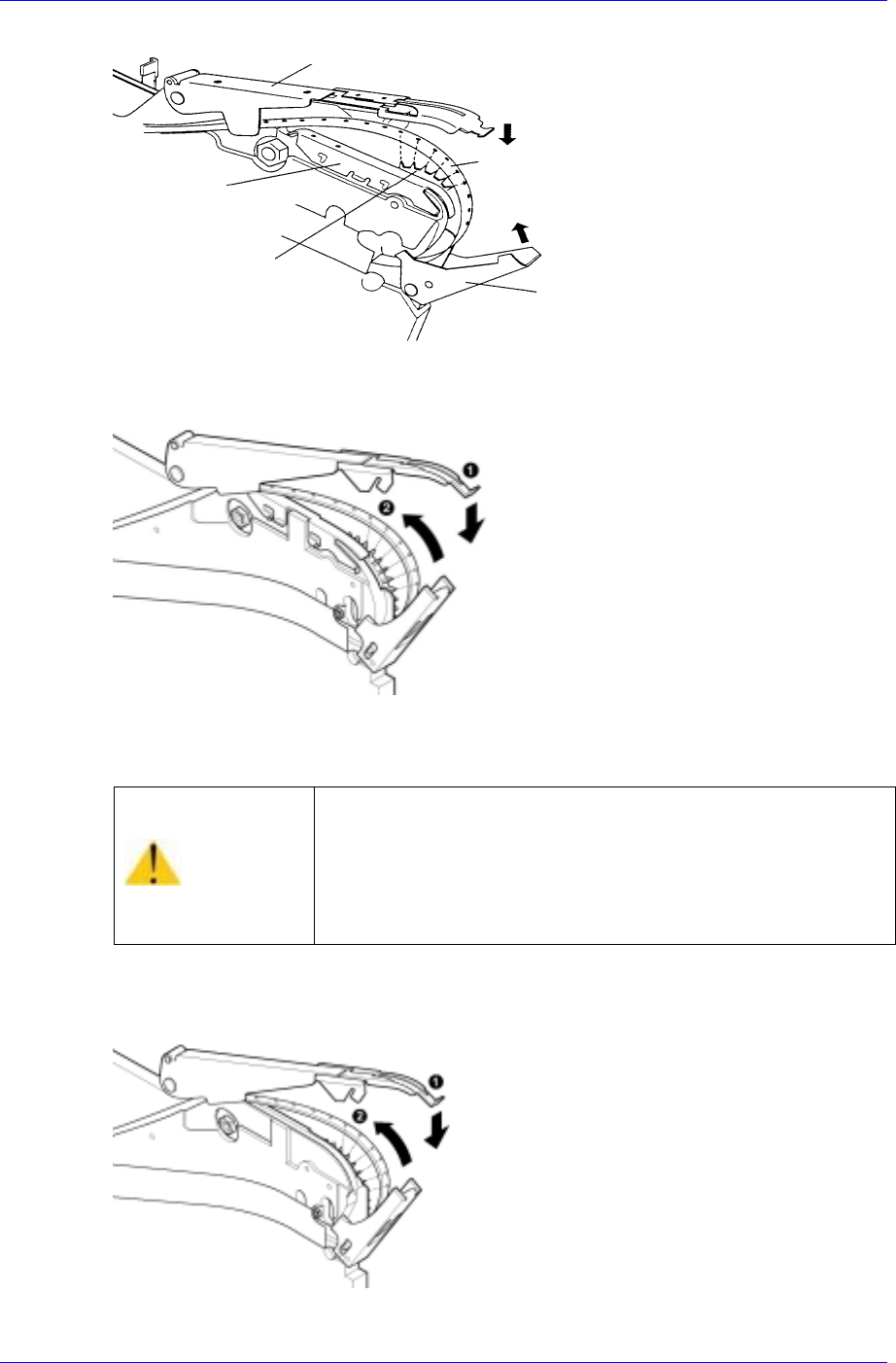 ❶
❷

❶
❷