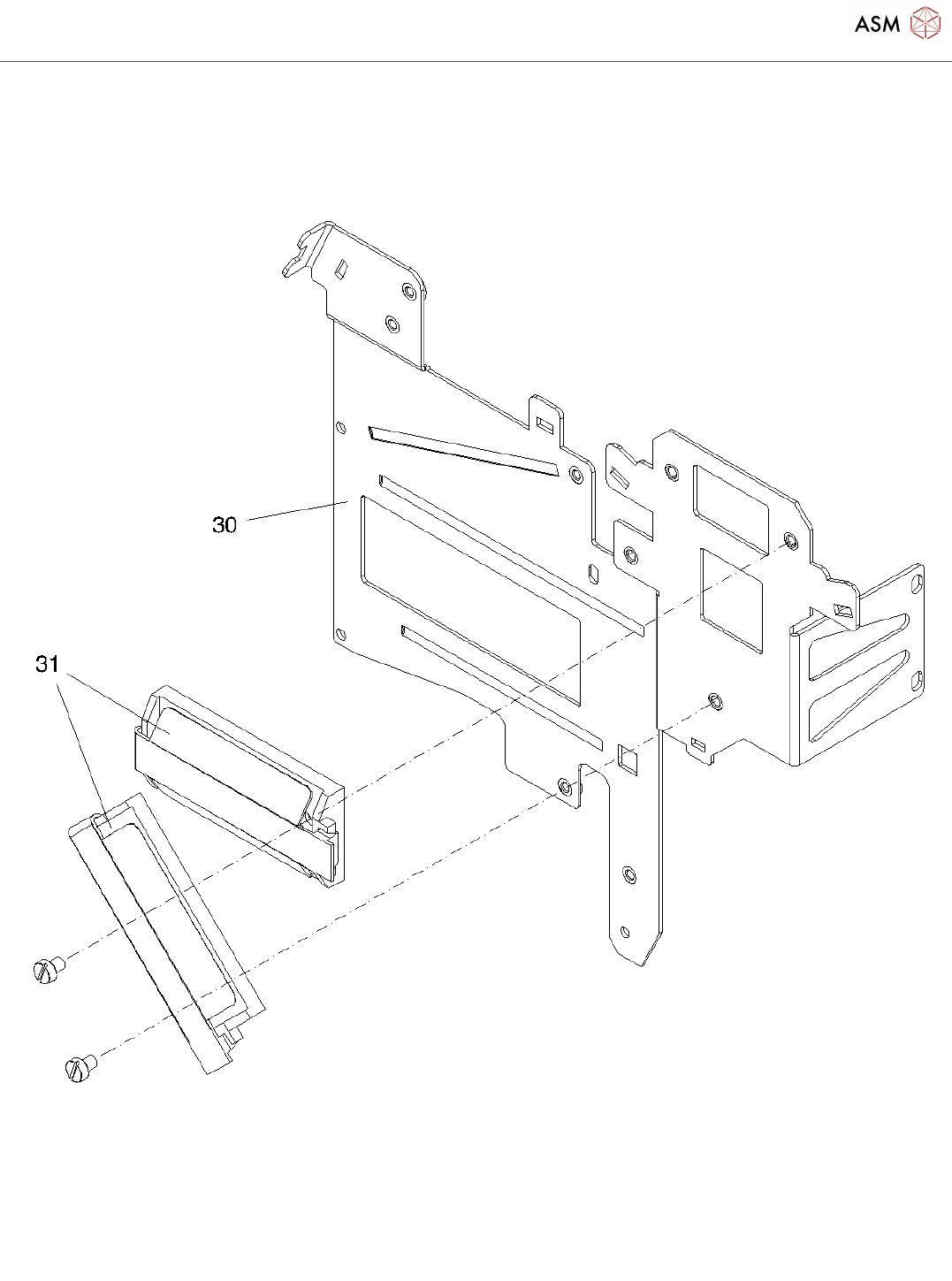 ASM

30

31