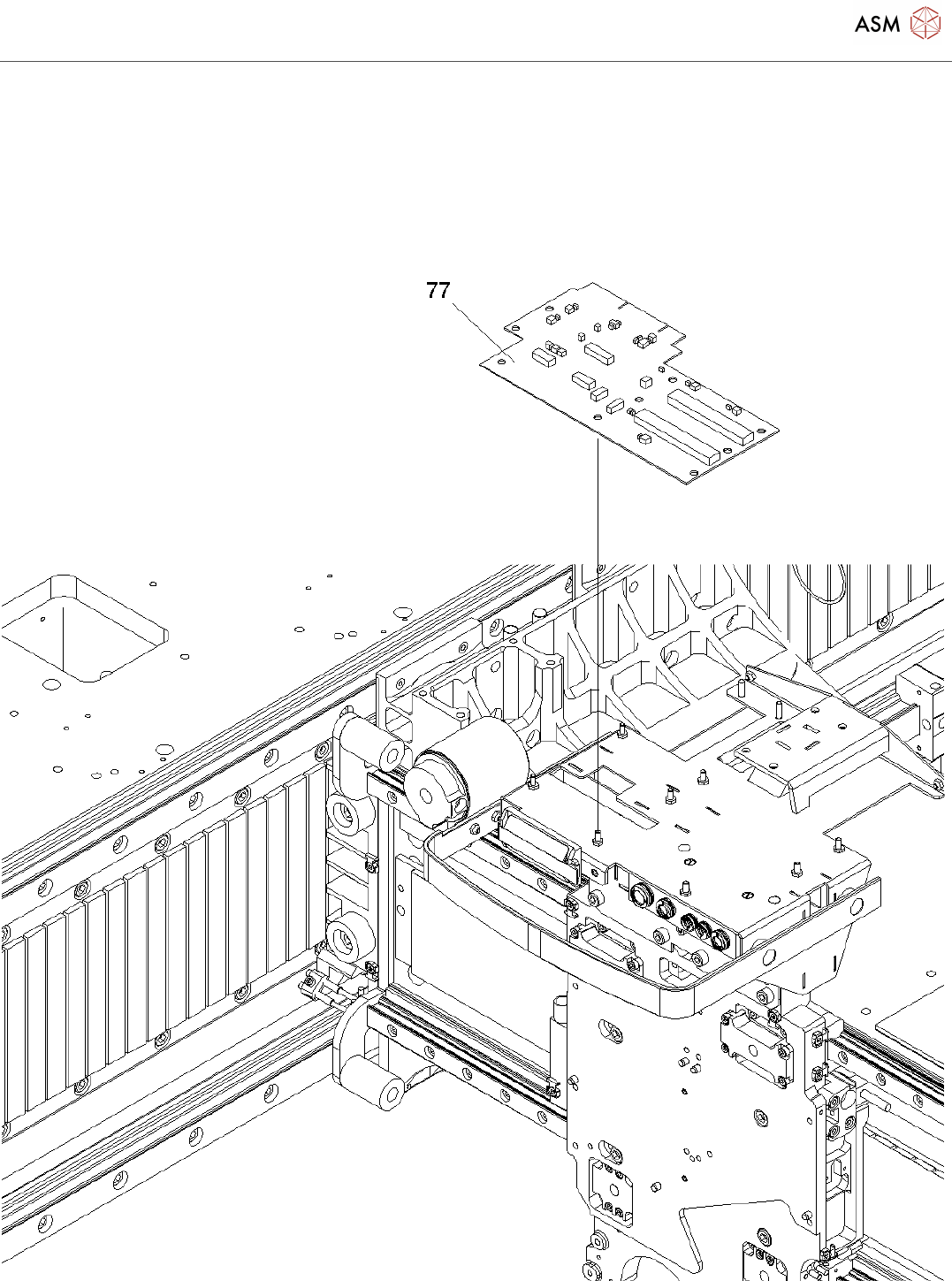 ASM

77