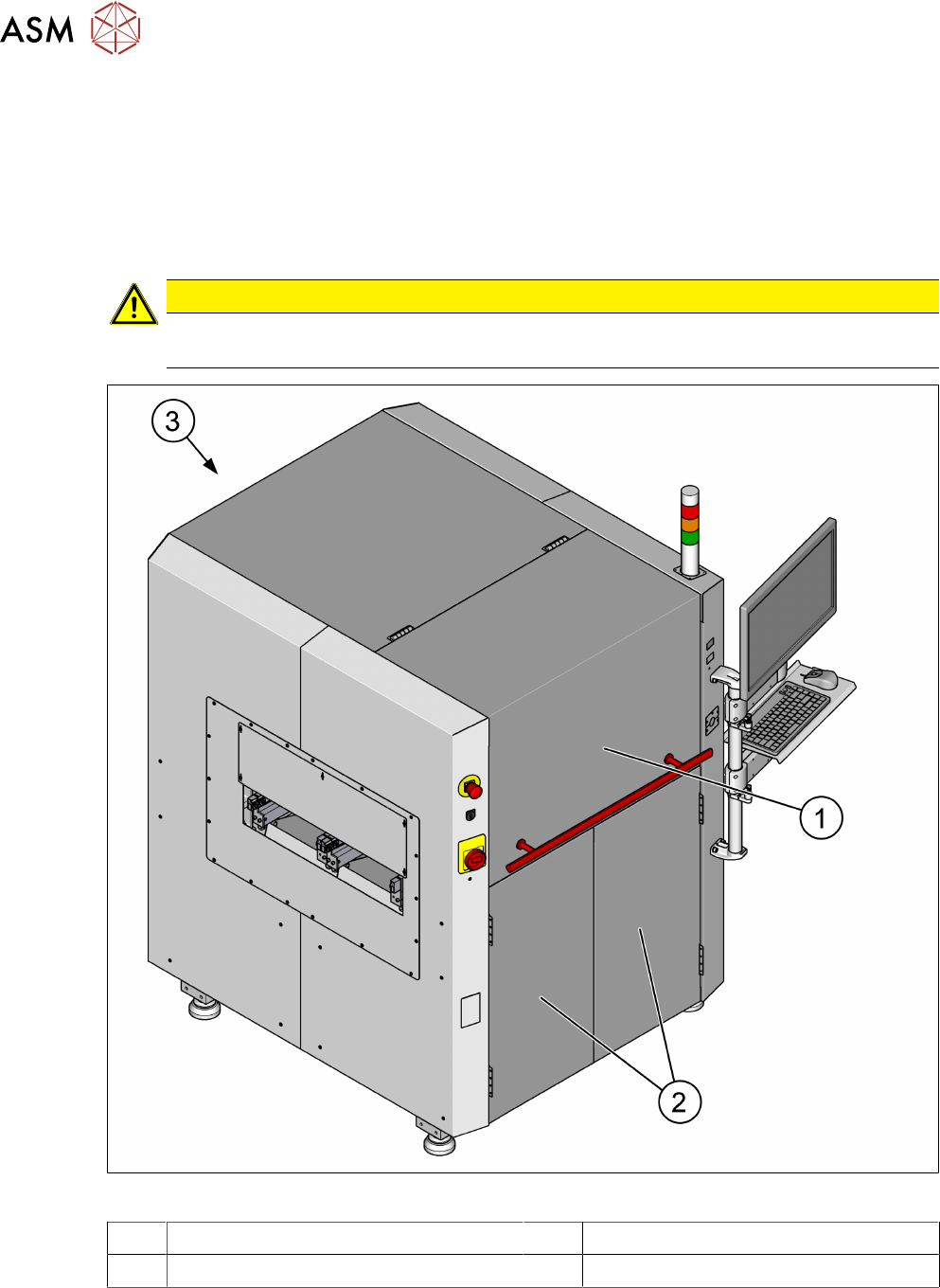 ASM

3

1

2