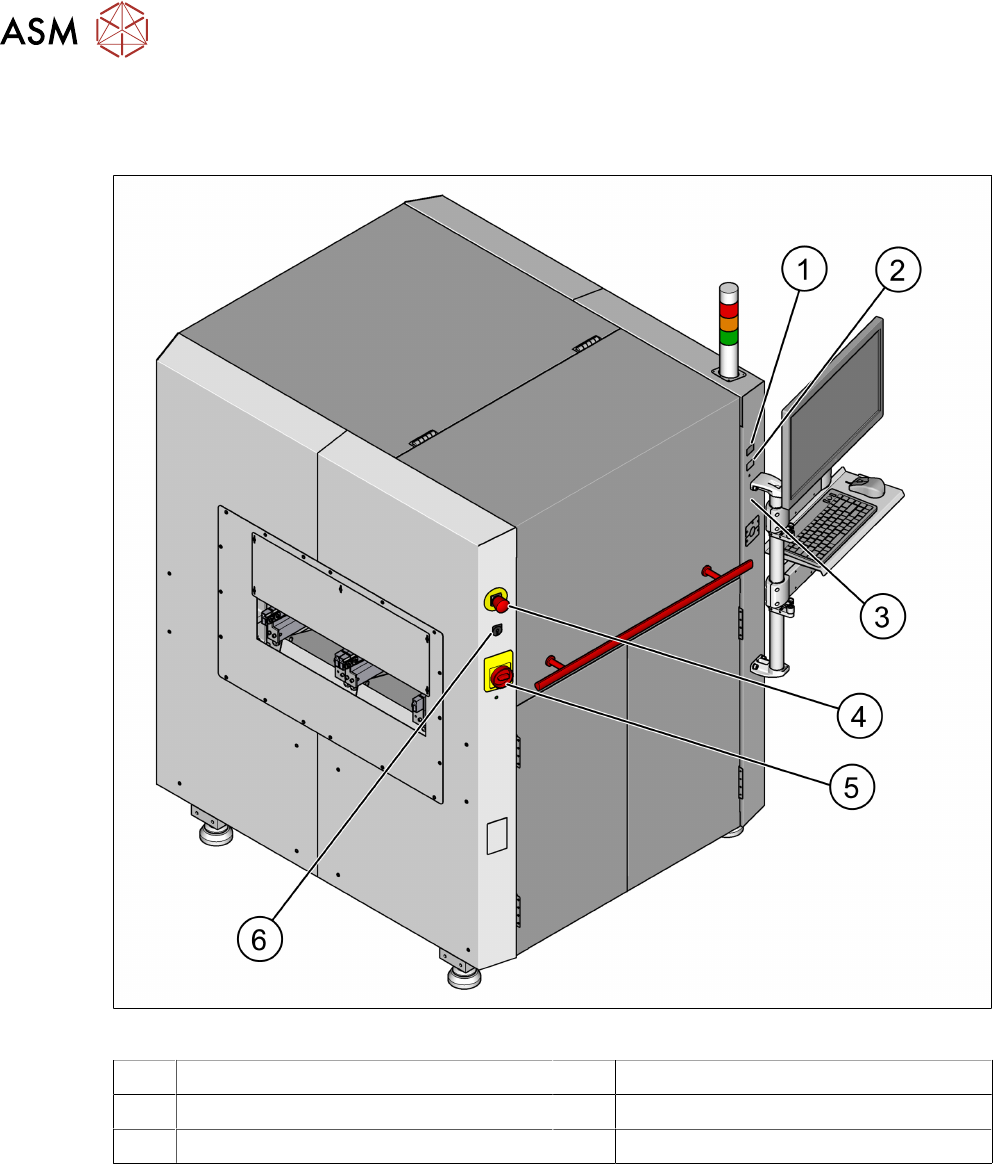 ASM

1
2
3
4
5
6