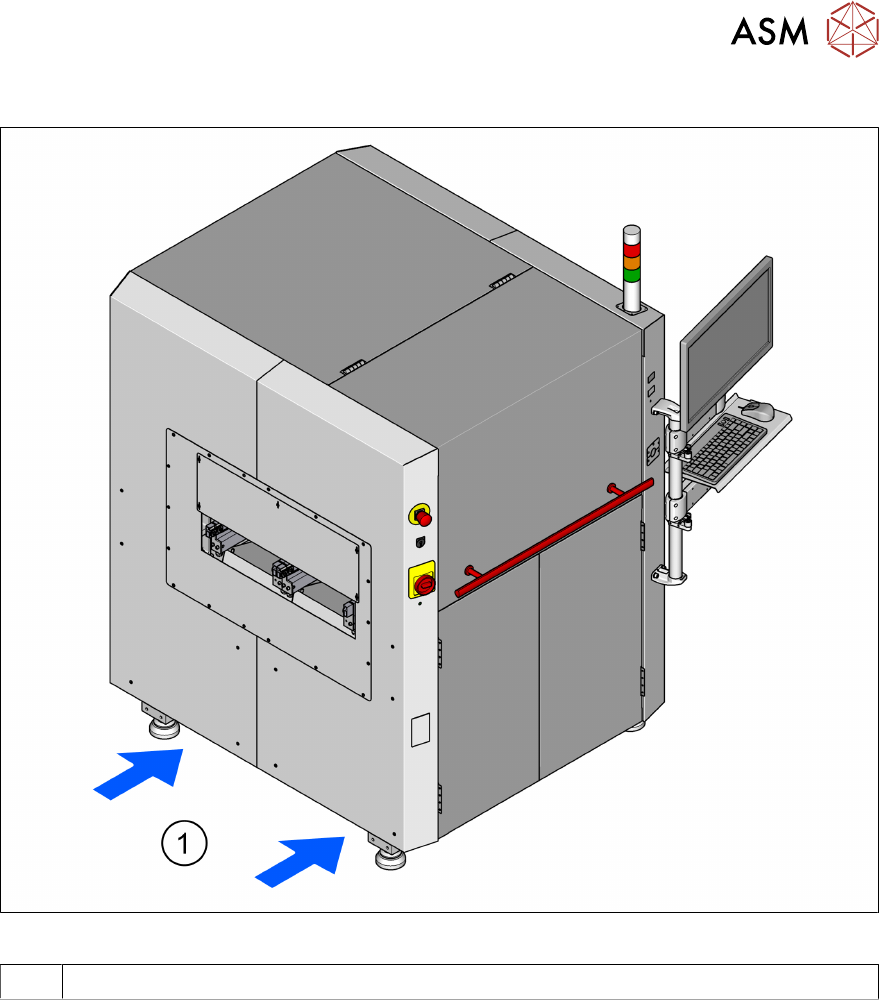 ASM

1