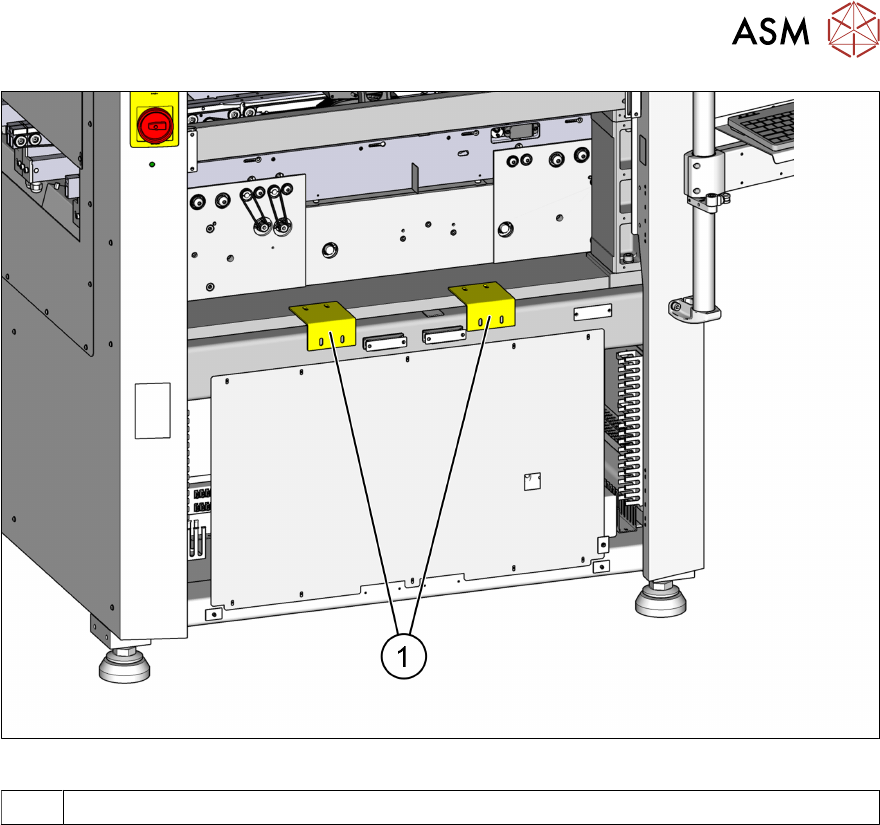 ASM

1