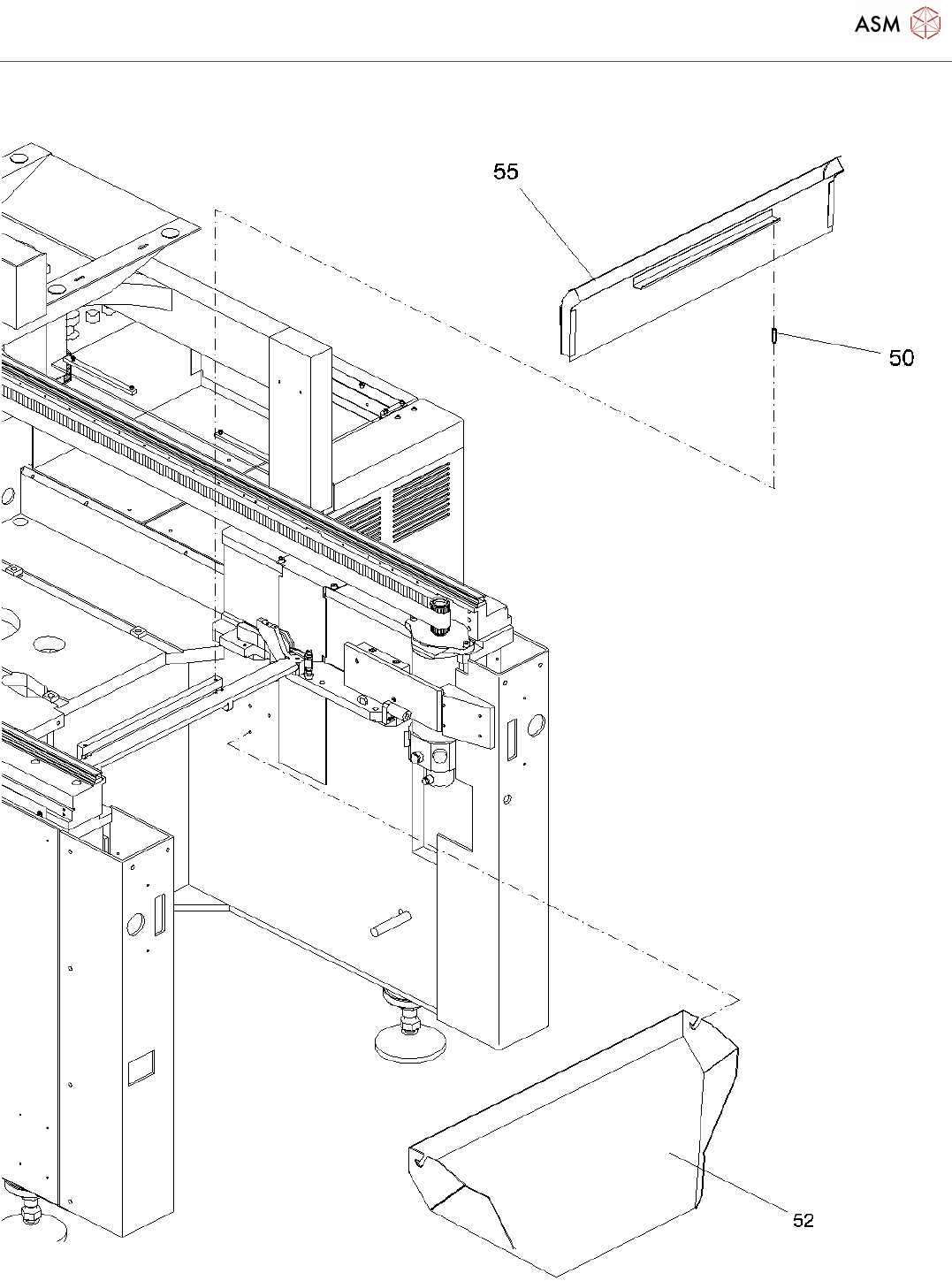 ASM

55

50

52