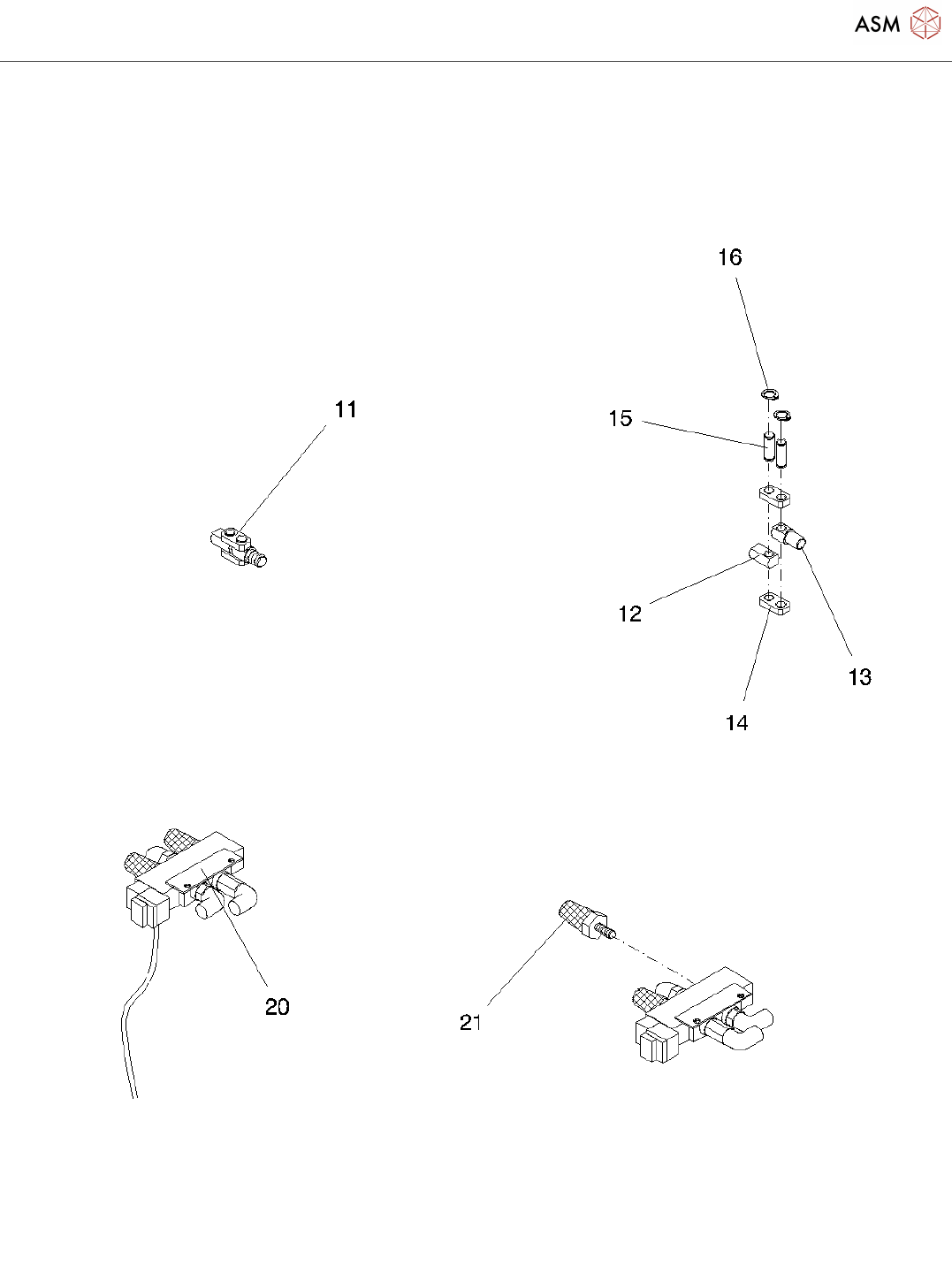 ASM

16

11

15

12

13

14

20

21