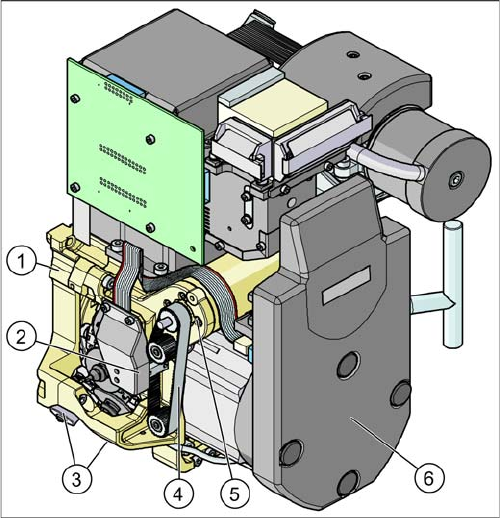 1
2
3
4
5
6