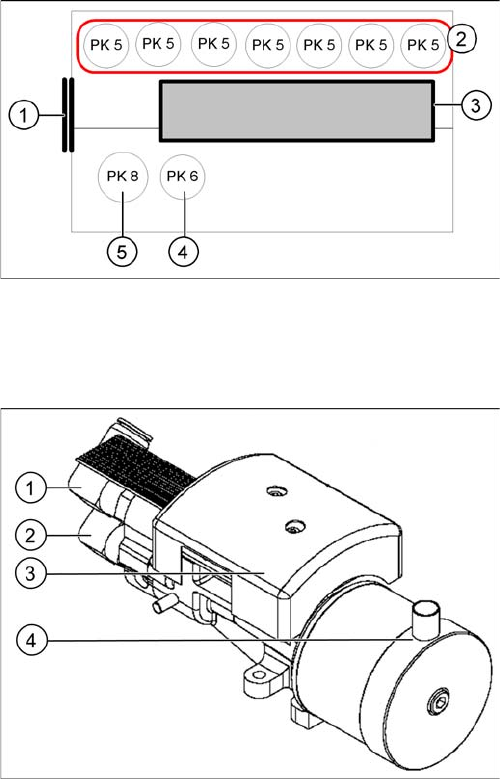 PK 5 PK 5 PK 5 PK 5 PK 5 PK 5 PK 5
2
1
3
PK 8 PK 6
5 4

1
2
3
4