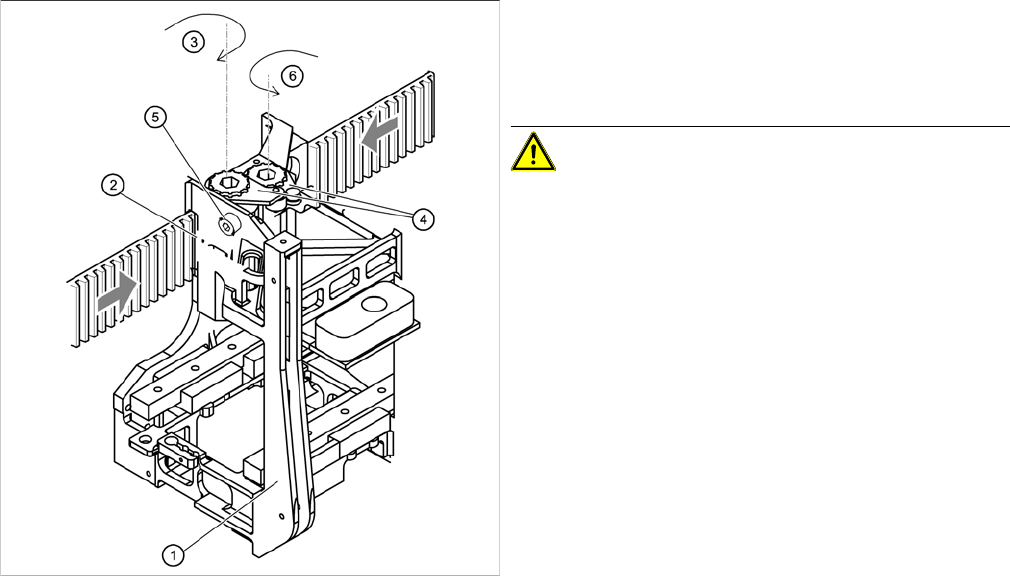 3
6
5
2
4
1