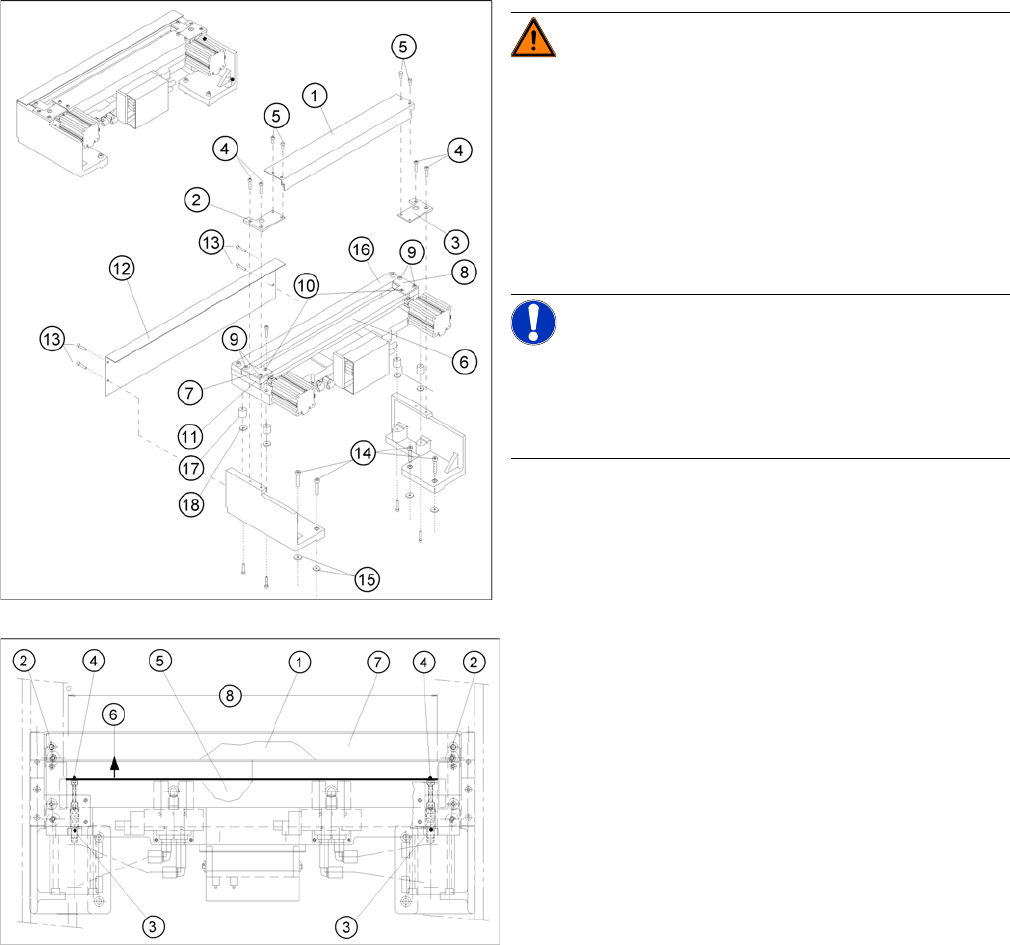 5
1
5
4
4
2
3
13
16
9
8
12
10
13
9
6
7
11
17
14
18
15

2
4
5
1
7
4
2
8
6
3
3