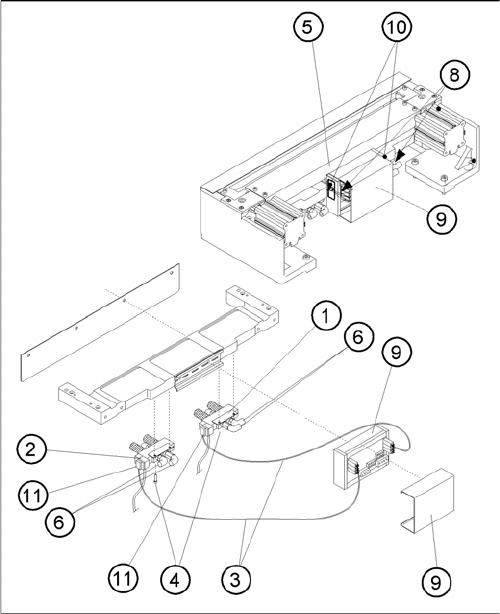 5
10
8
9
1
6
9
2
11
6
11
4
3
9