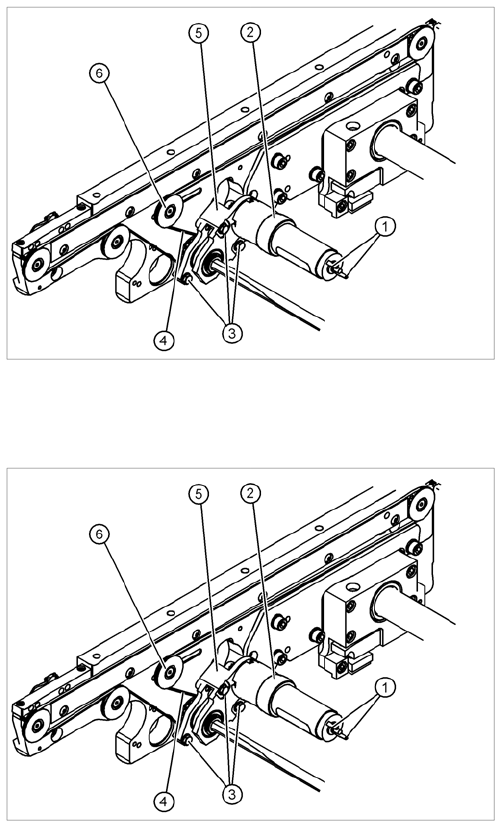 5
2
6
1
4
3

5
2
6
1
4
3