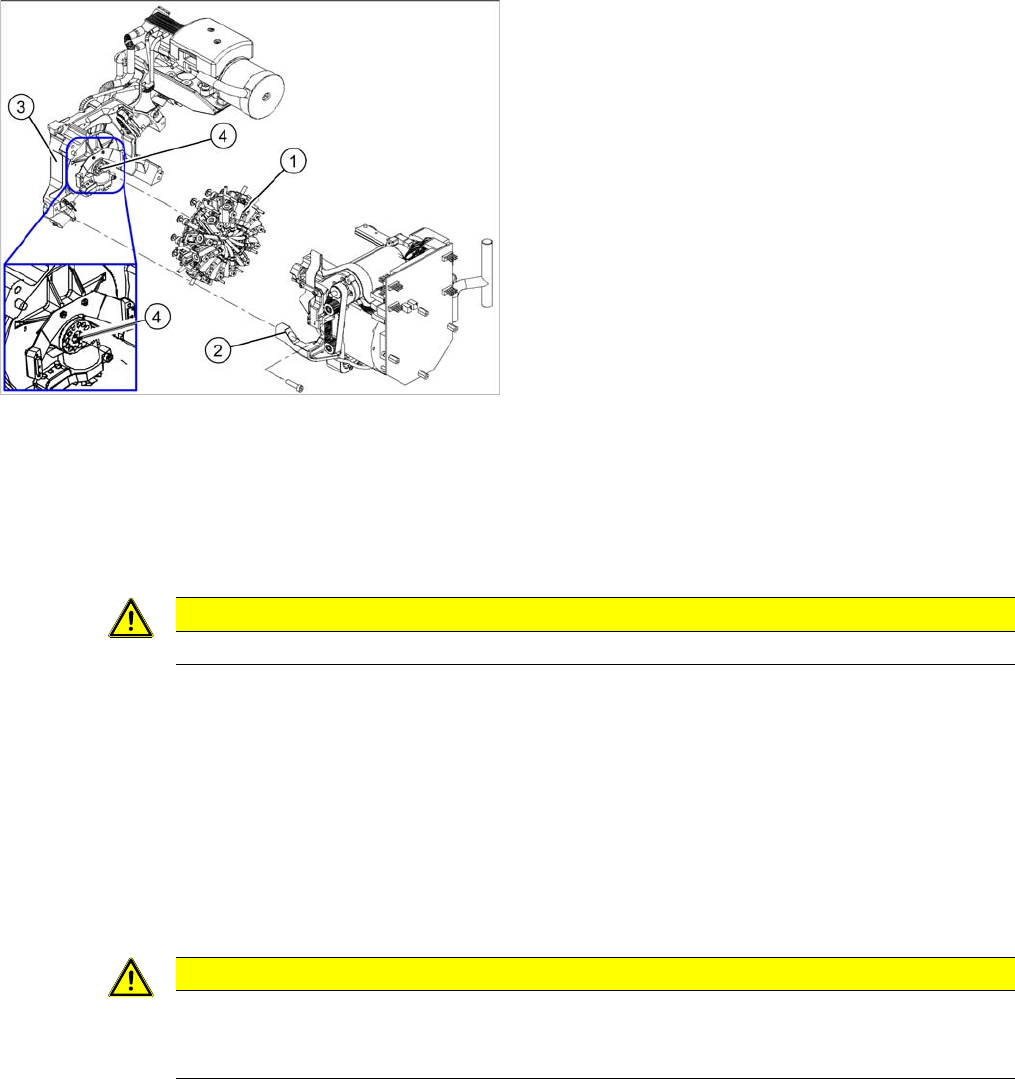 3
4
1
4
2