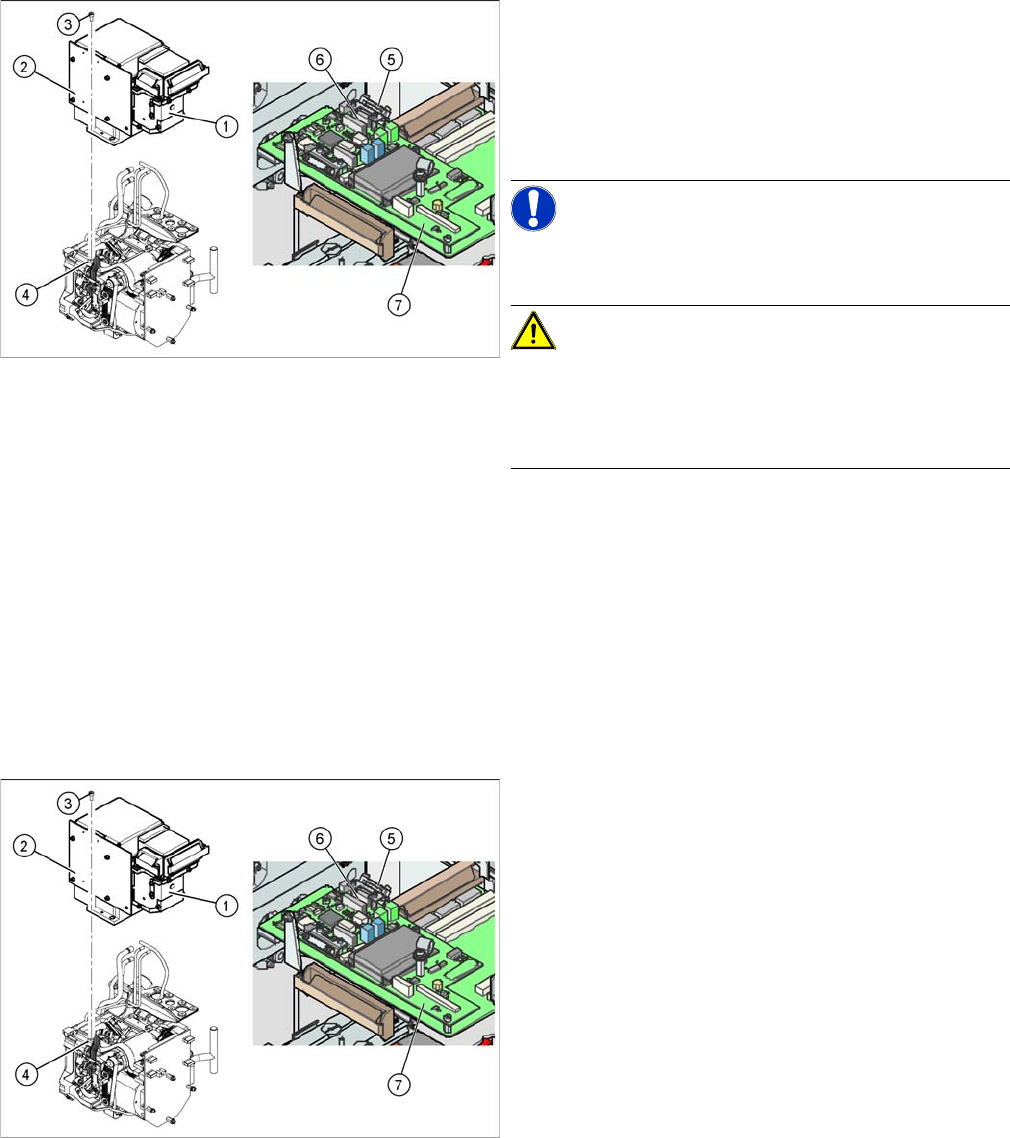 3
2
1
6
5
4
7

3
2
1
6
5
4
7