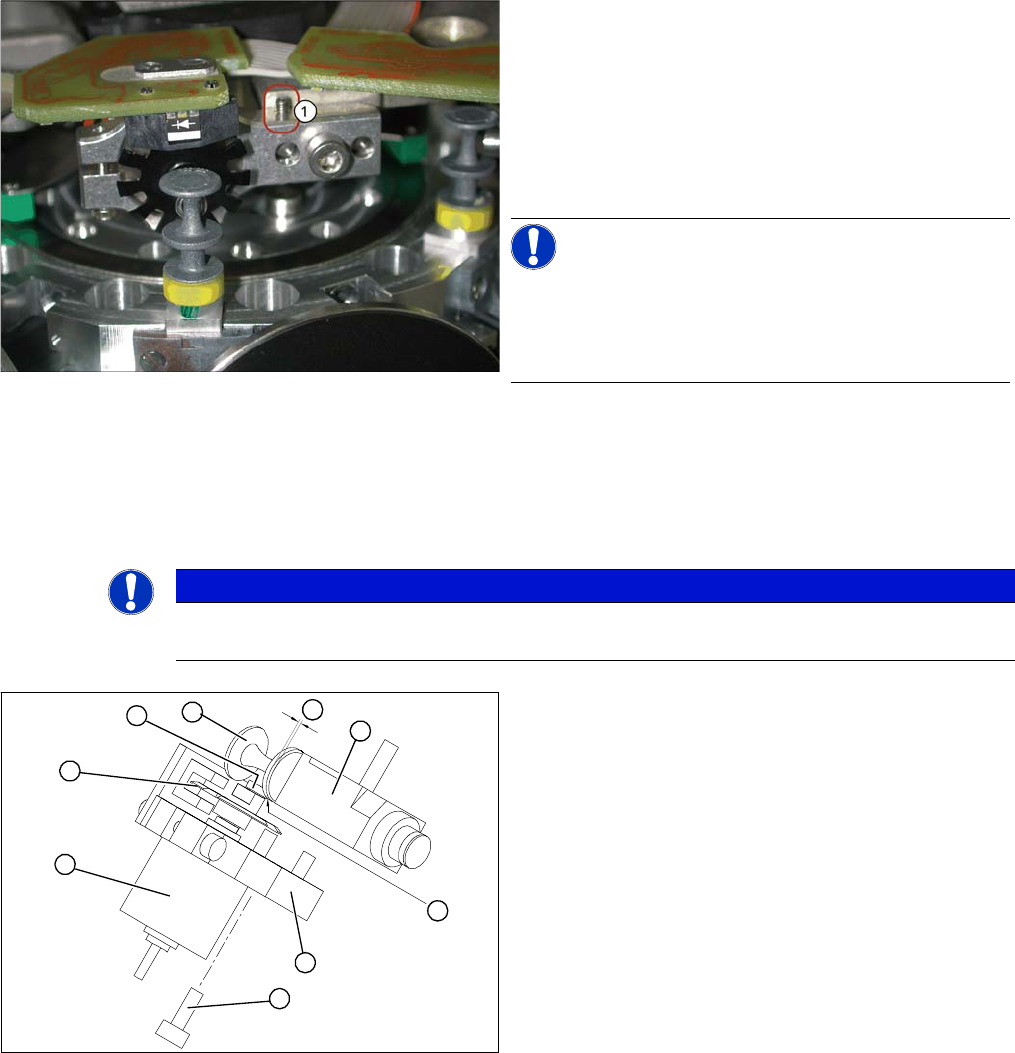 1