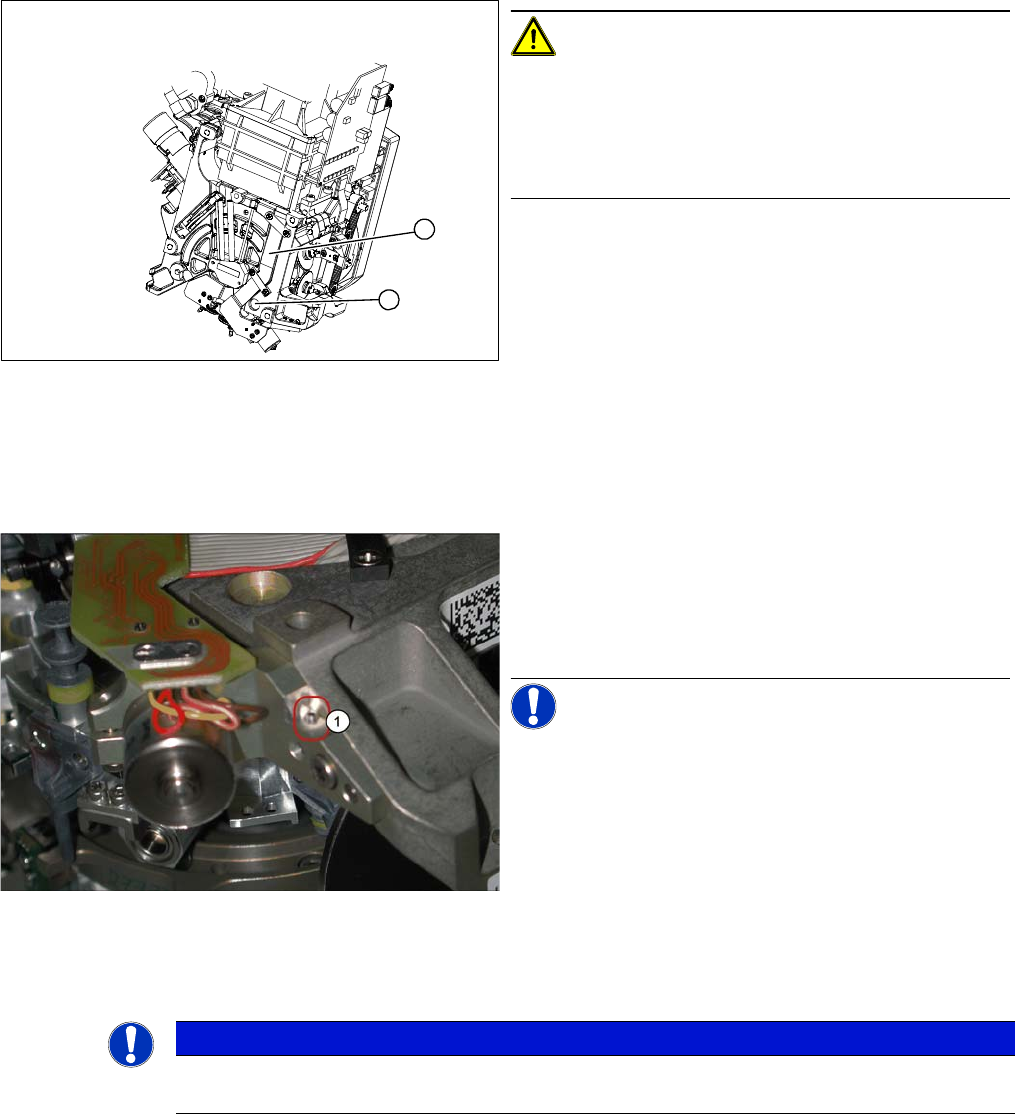 1