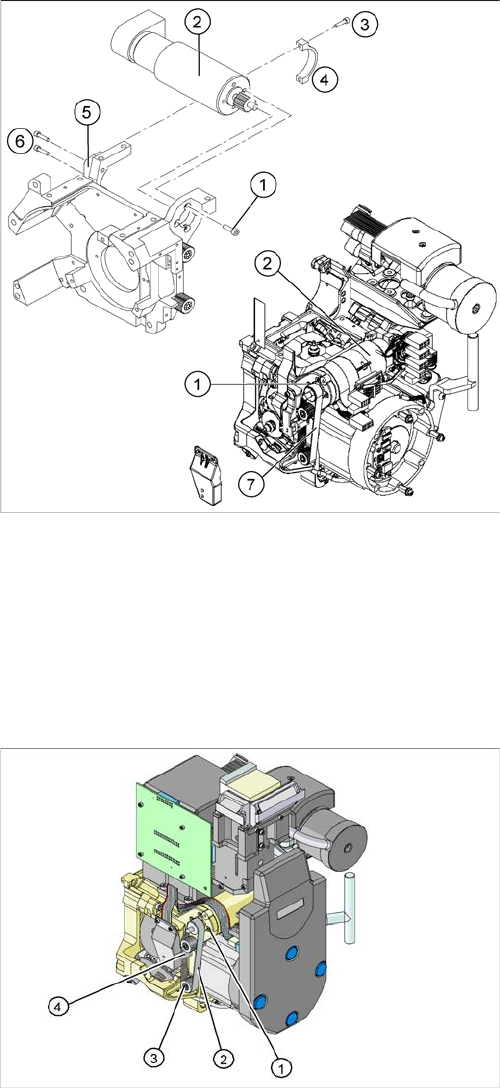 2
3
4
5
6
1
2
1
7

4
3
2
1