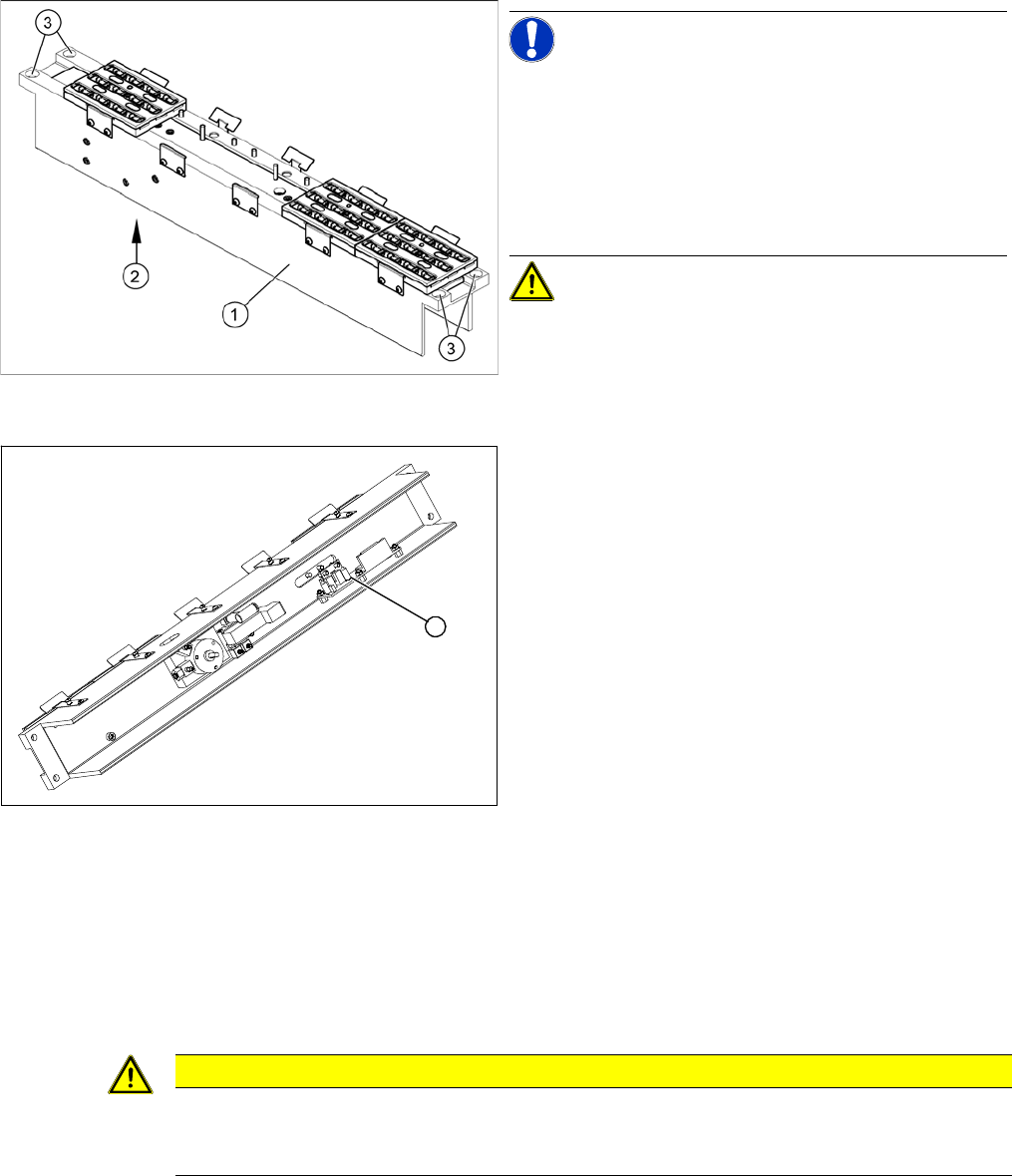 3

2

1

3