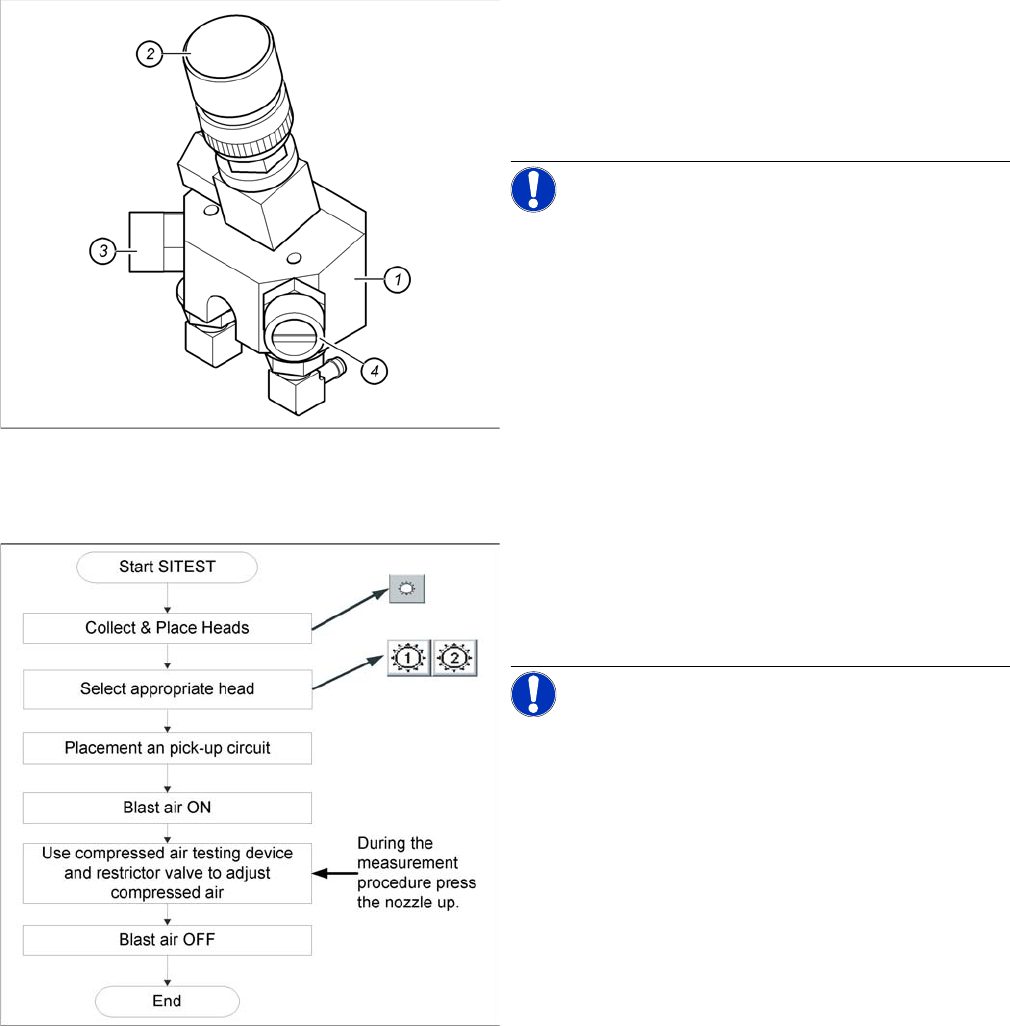 2

3

1

4

Start SITEST

Collect & Place Heads

Select appropriate head

1 2

Placement an pick-up circuit

Blast air ON

Use compressed air testing device and restrictor valve to adjust compressed air

During the measurement procedure press the nozzle up.

Blast air OFF

End