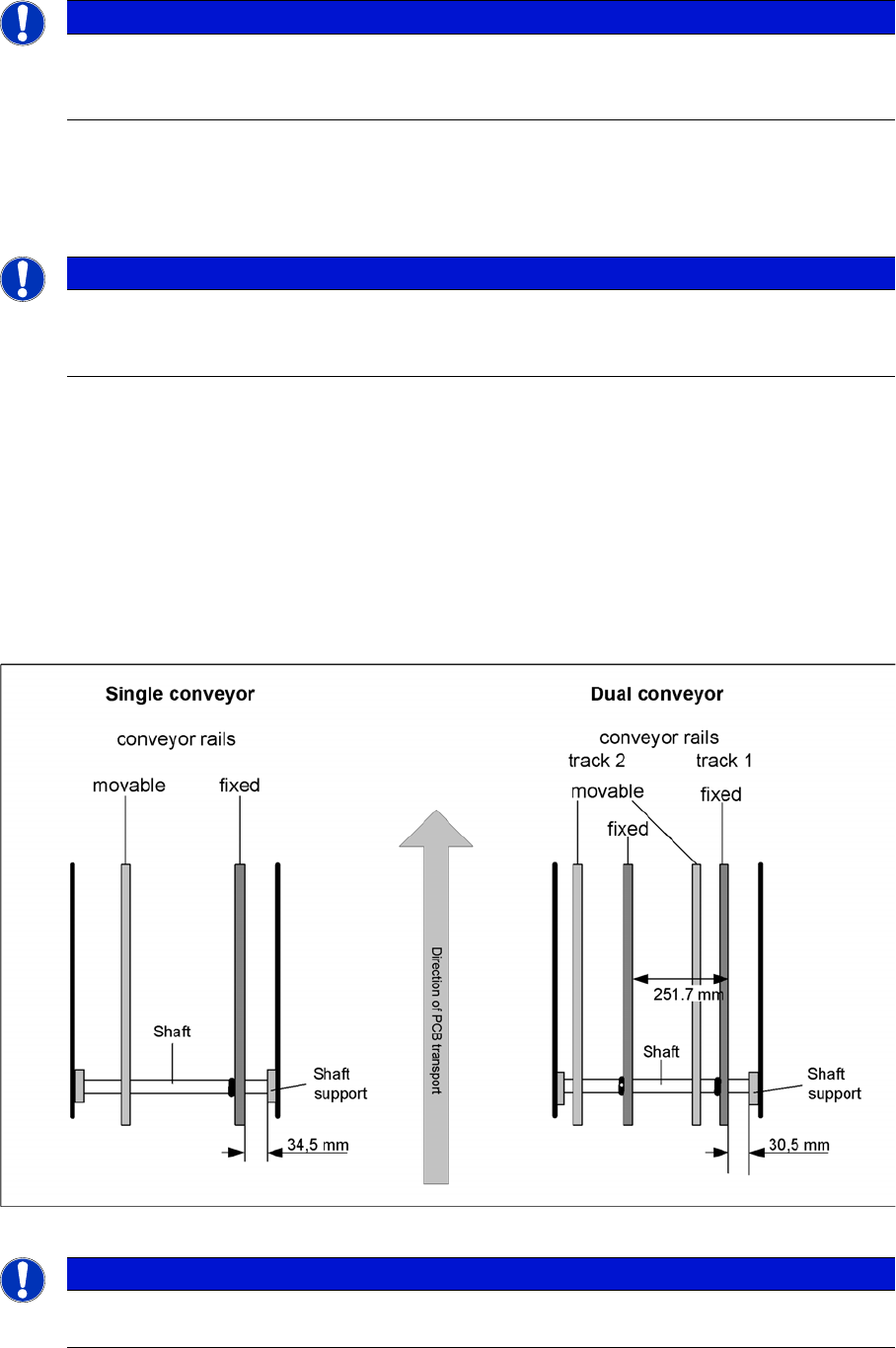 Single conveyor

conveyor rails

movable

fixed

Shaft

Shaft support

34,5 mm

Direction of PCB transport

Dual conveyor

conveyor rails

track 2

track 1

movable

fixed

fixed

251.7 mm

Shaft

Shaft support

30,5 mm