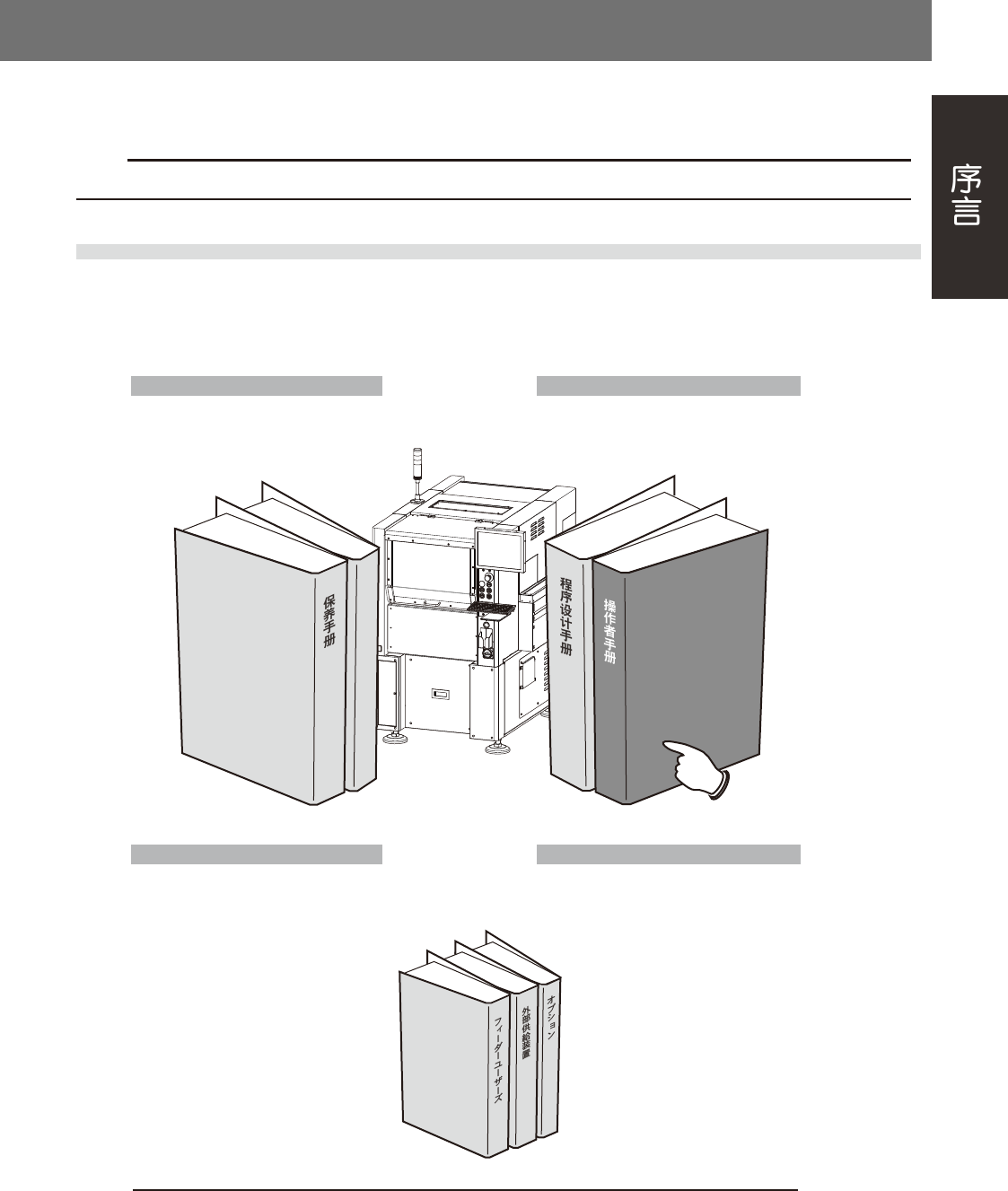 序言

保养手册

程序设计手册

操作者手册

フィーダーユーザーズ

外部供給装置

オプション