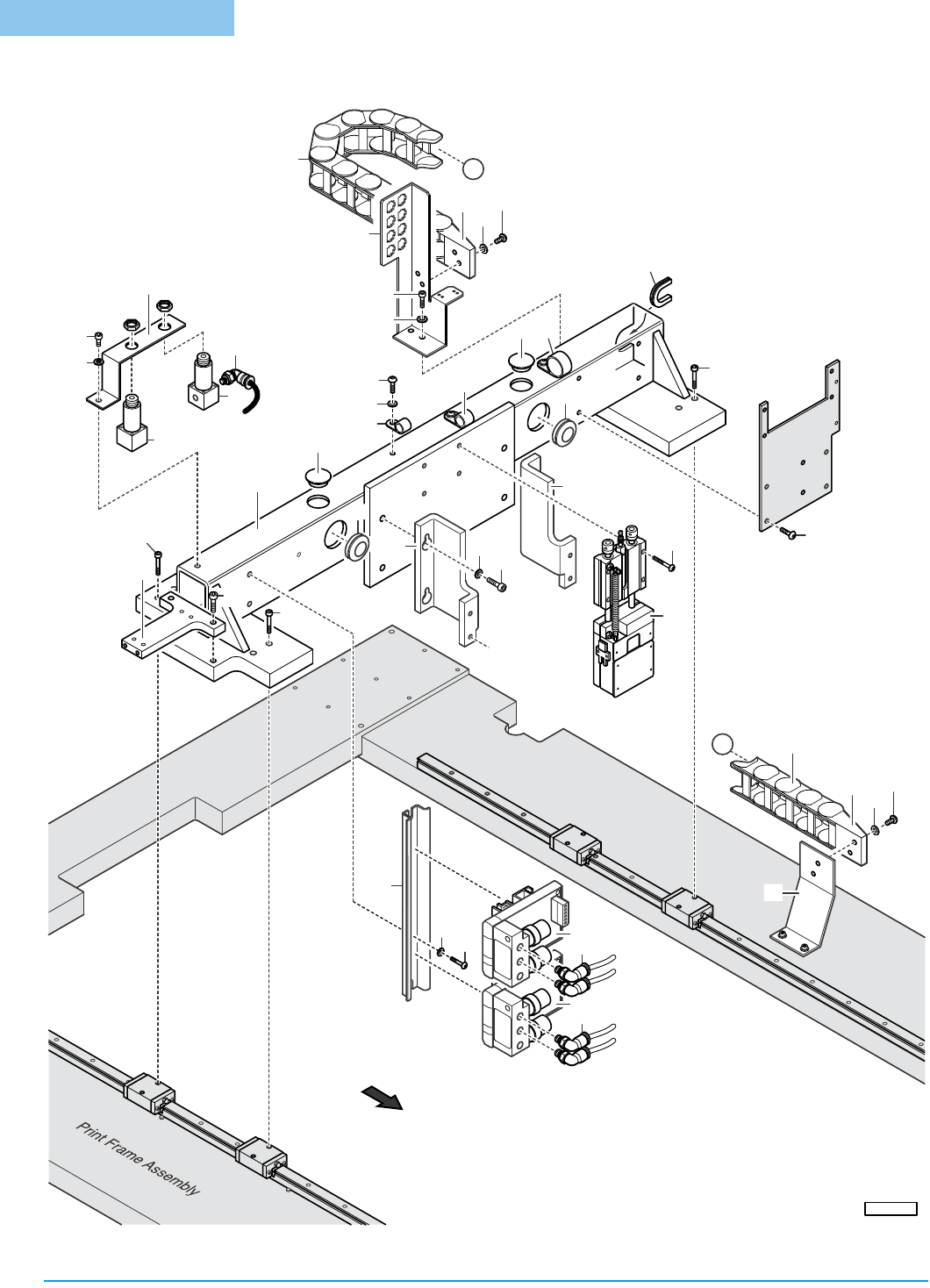 Print Frame Assembly