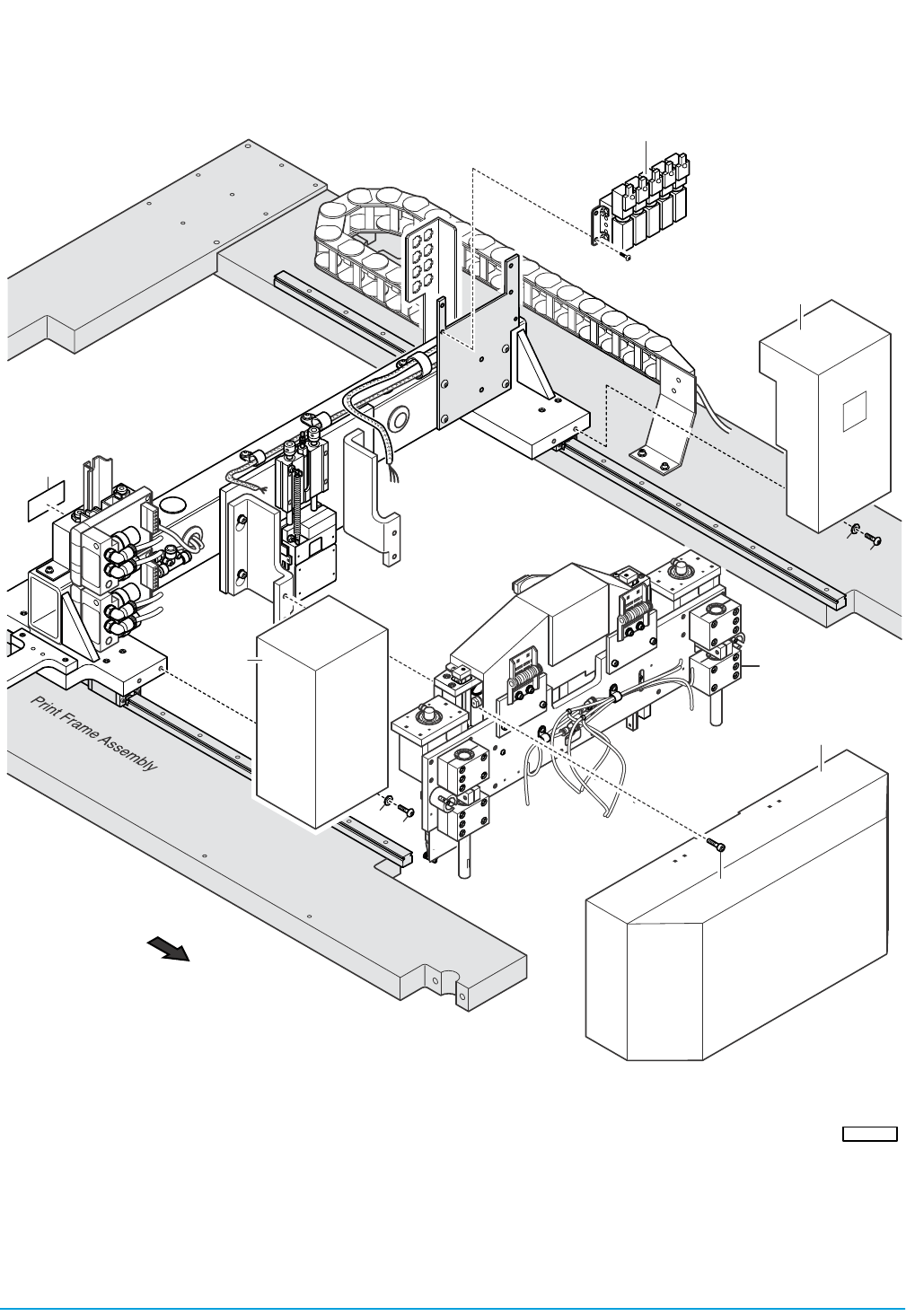 Print Frame Assembly