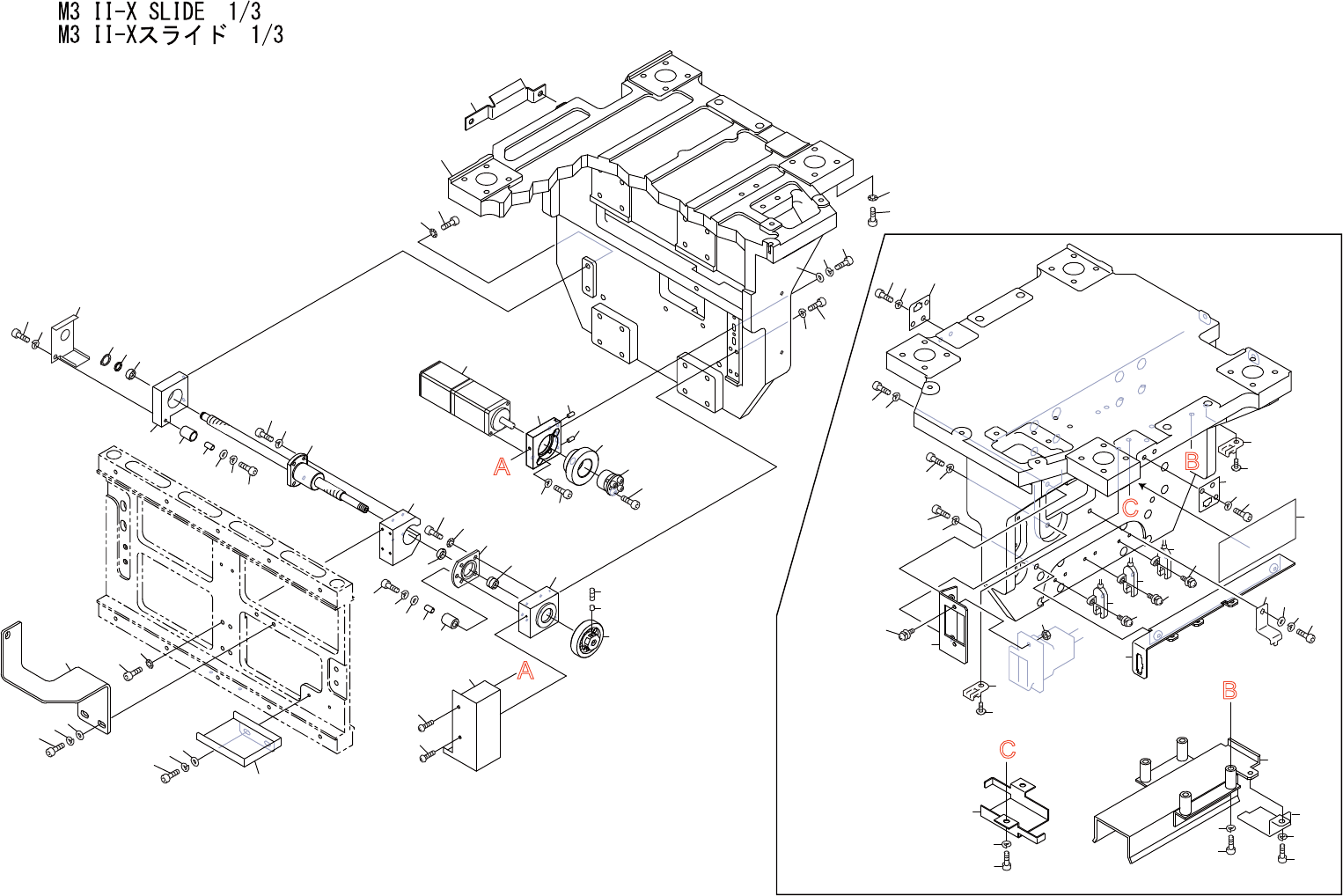 M3 II-X SLIDE 1/3
M3 II-Xスライド 1/3

A

A

B

C

B

C