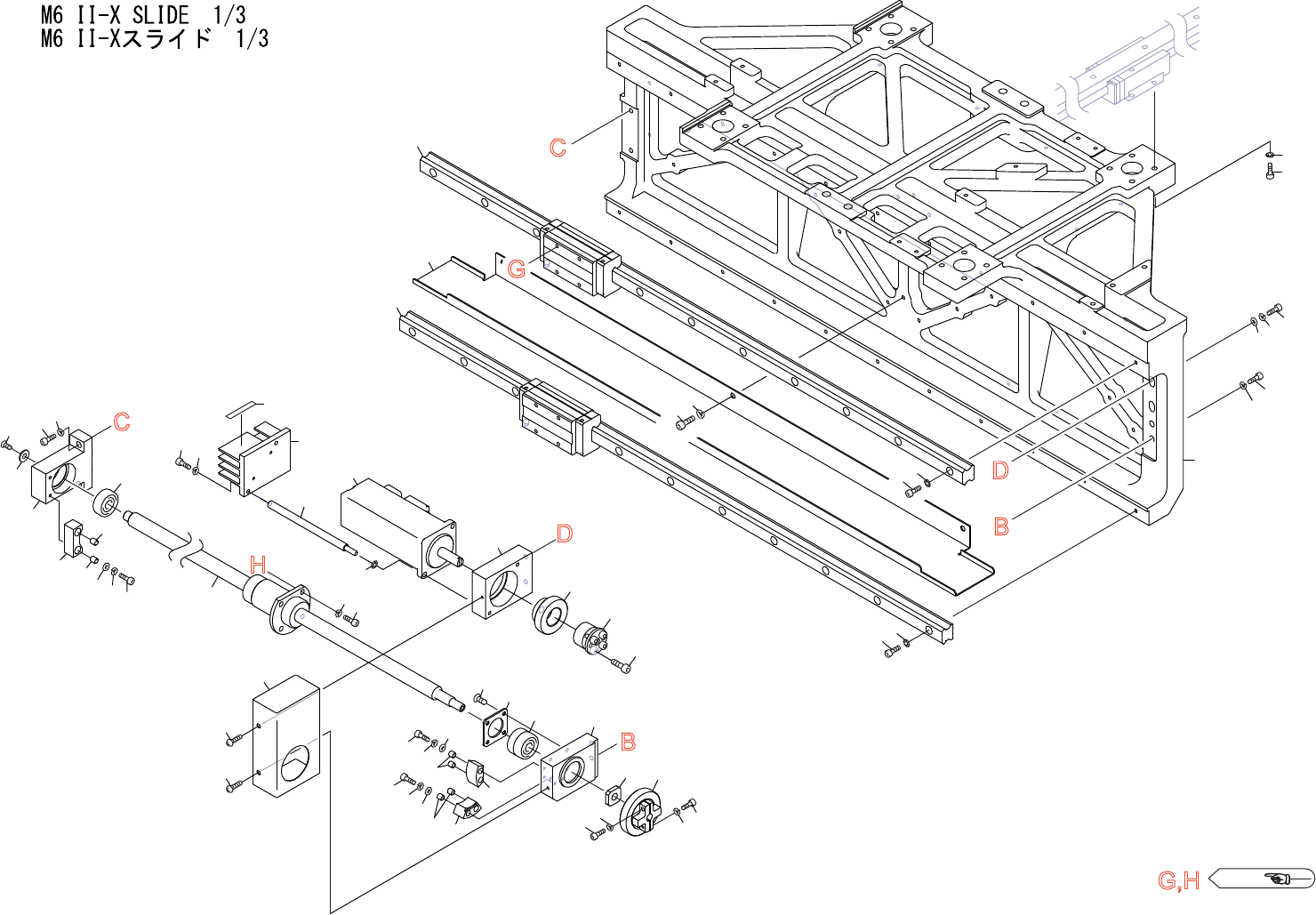 M6 II-X SLIDE 1/3
M6 II-Xスライド 1/3

C
G
C
D
B
D
H
B
G,H