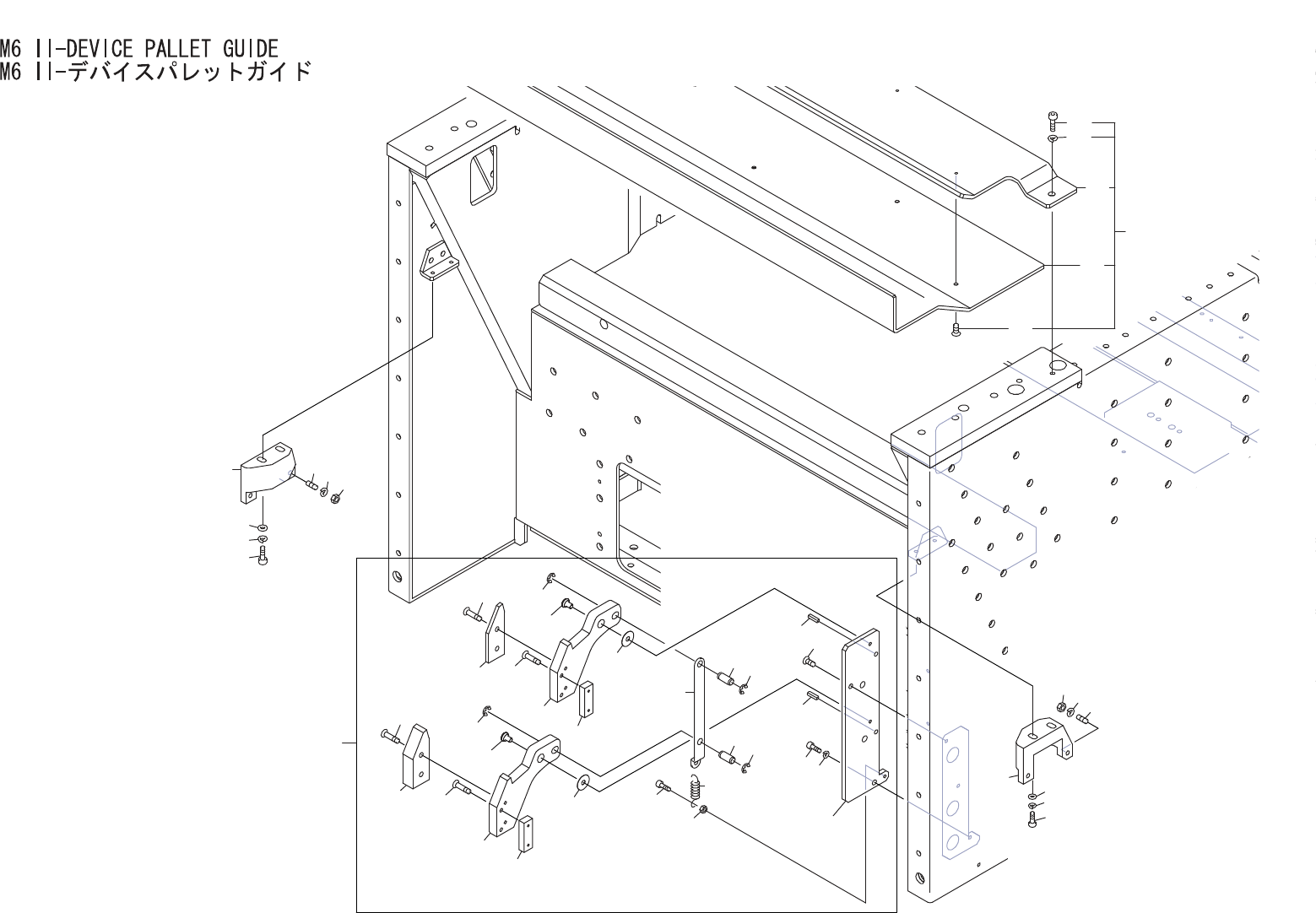 M6 II-DEVICE PALLET GUIDE
M6 II-デバイスパレットガイド