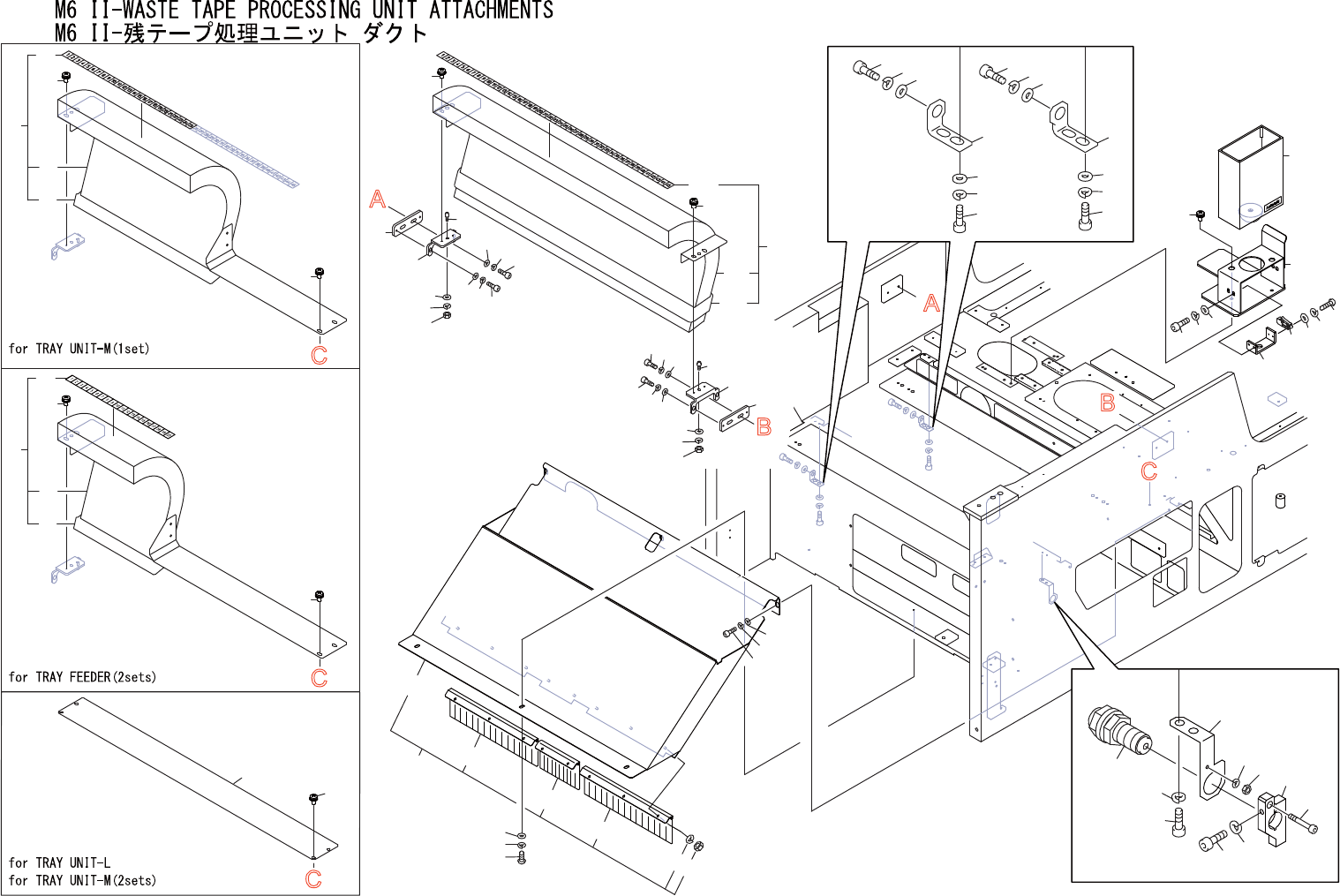 M6 II-WASTE TAPE PROCESSING UNIT ATTACHMENTS
M6 II-残テープ処理ユニット ダクト

for TRAY UNIT-M(1set)
C

for TRAY FEEDER(2sets)
C

for TRAY UNIT-L
for TRAY UNIT-M(2sets)
C

A
B
A
B
C