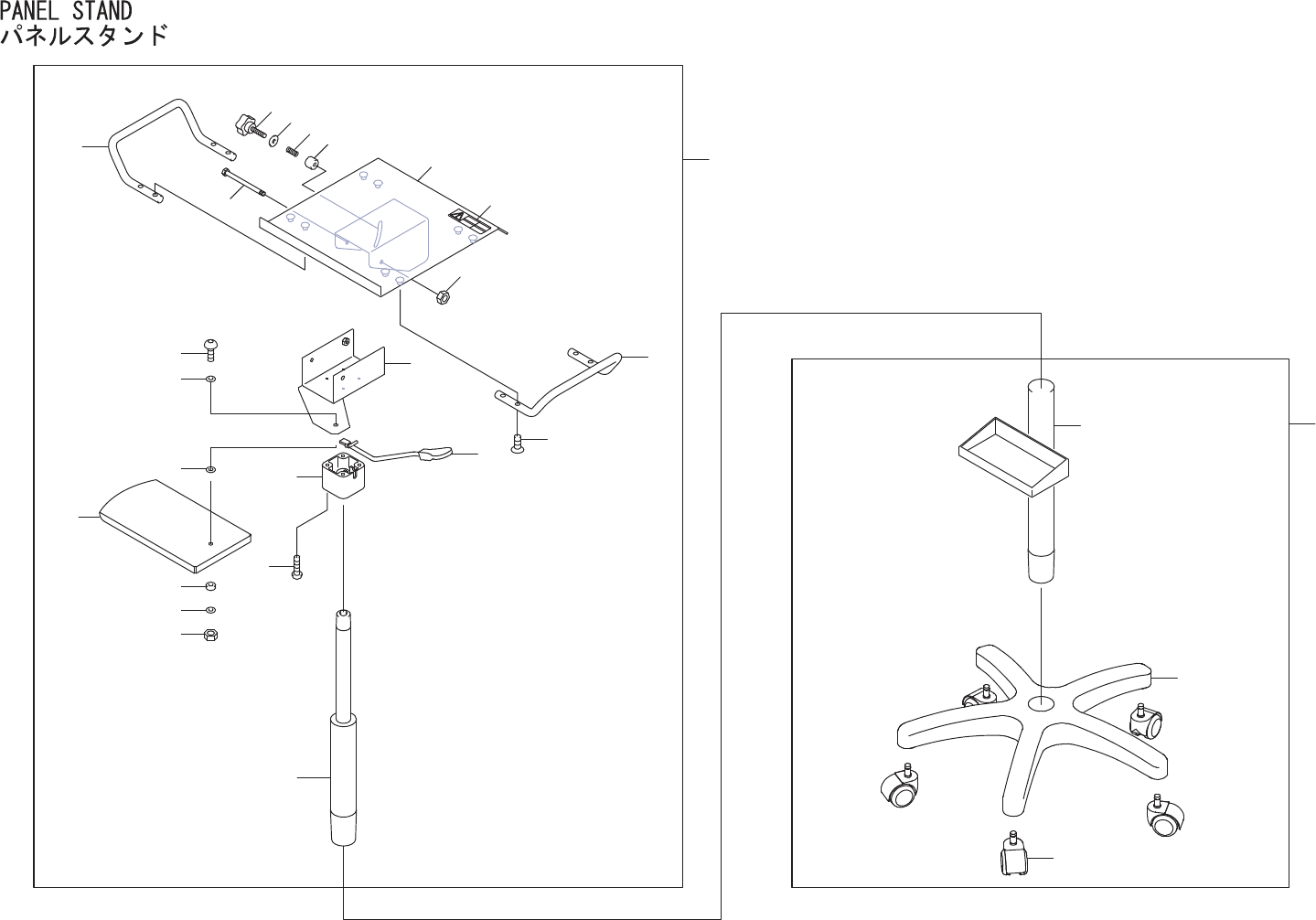 PANEL STAND
パネルスタンド