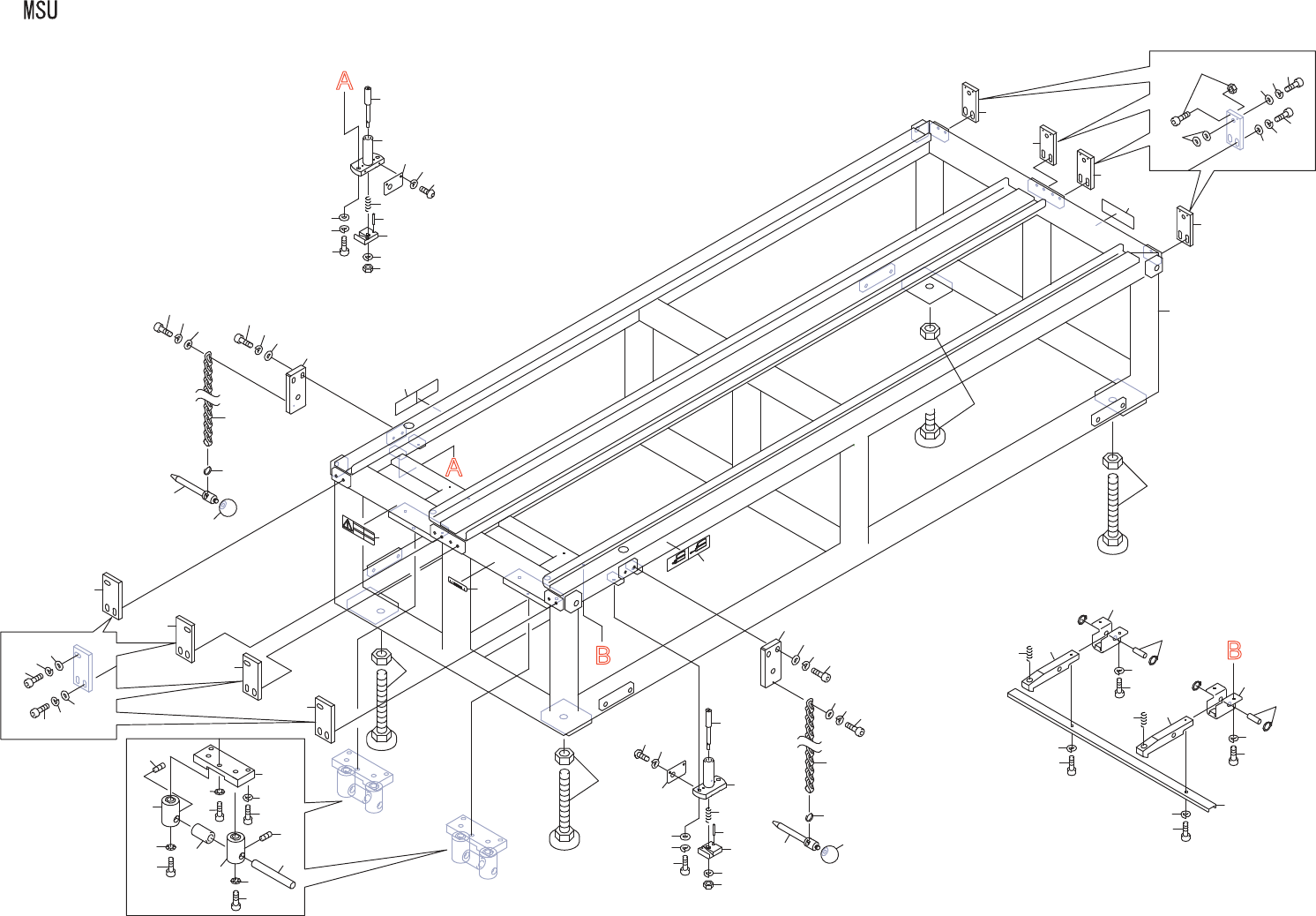 MSU

A

A

B

B