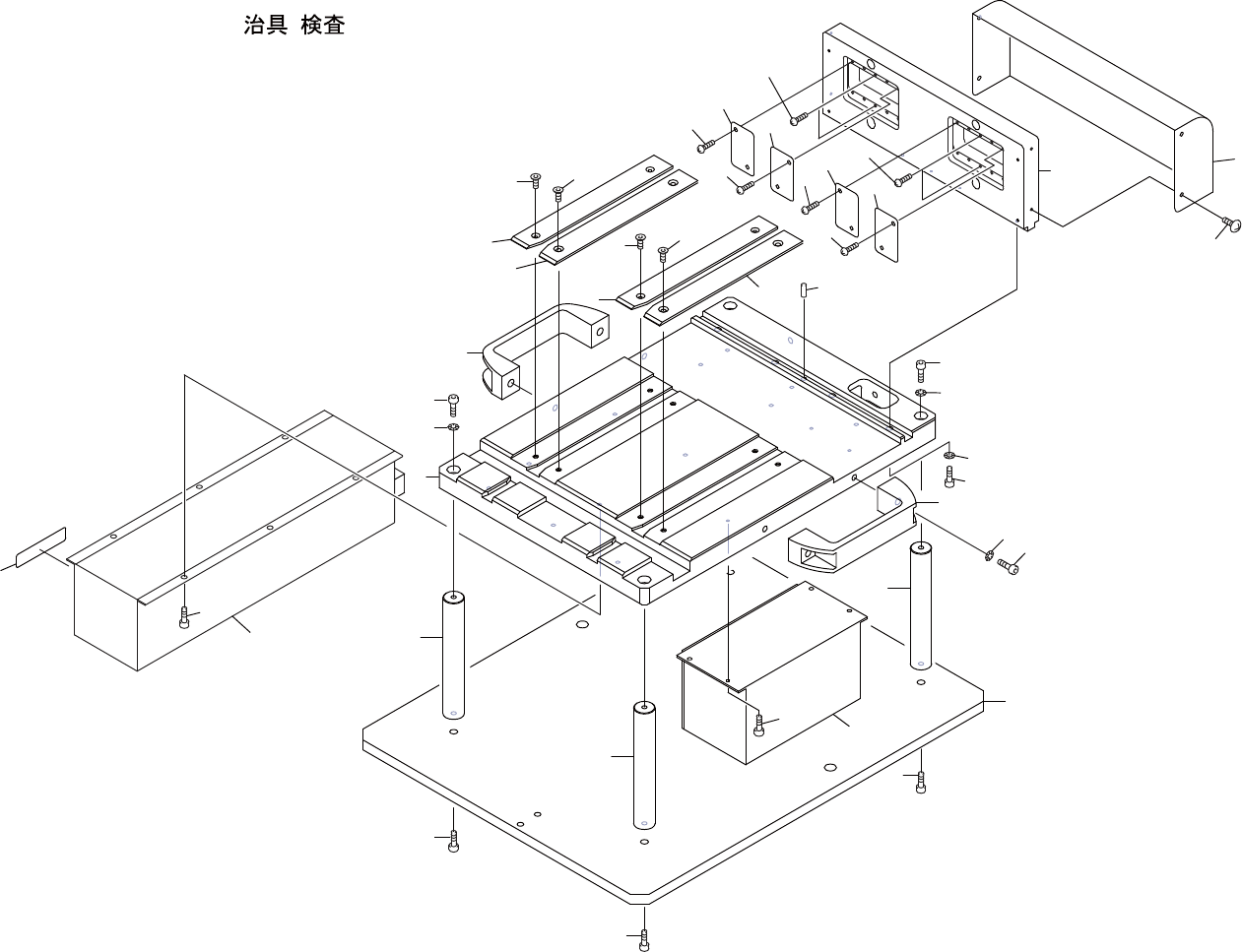 治具 検査