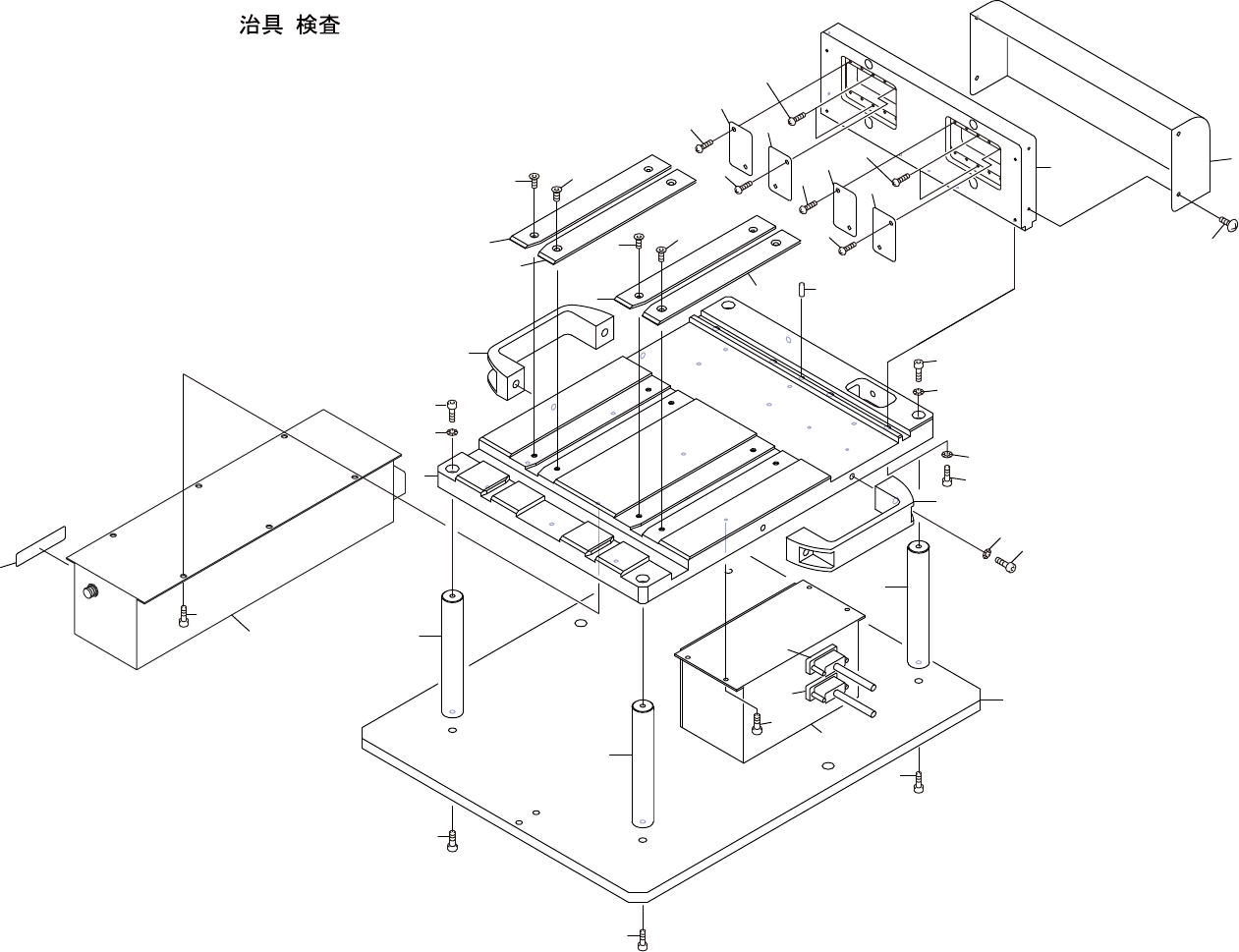 治具 検査